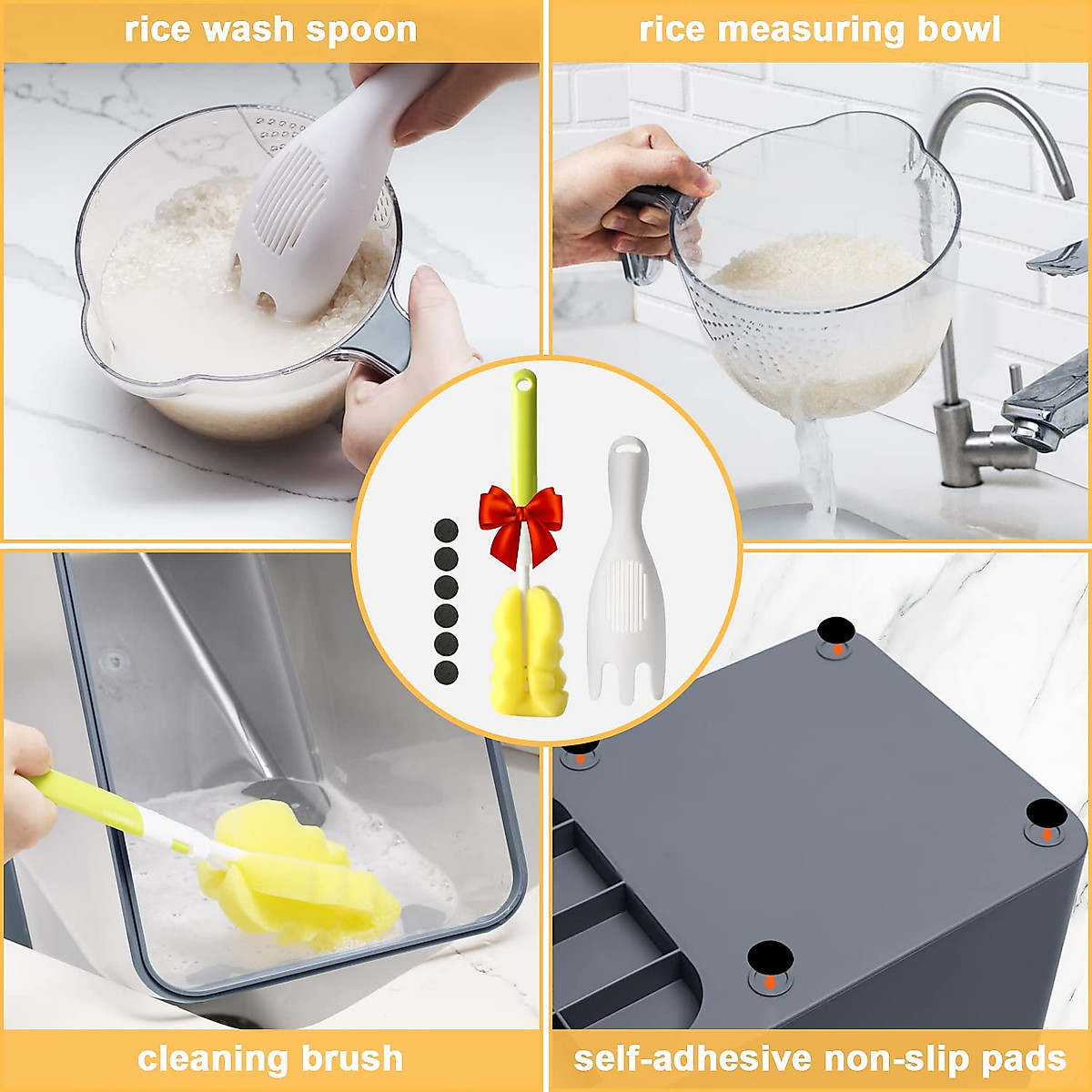 rice wash spoon

rice measuring bowl

cleaning brush

self-adhesive non-slip pads