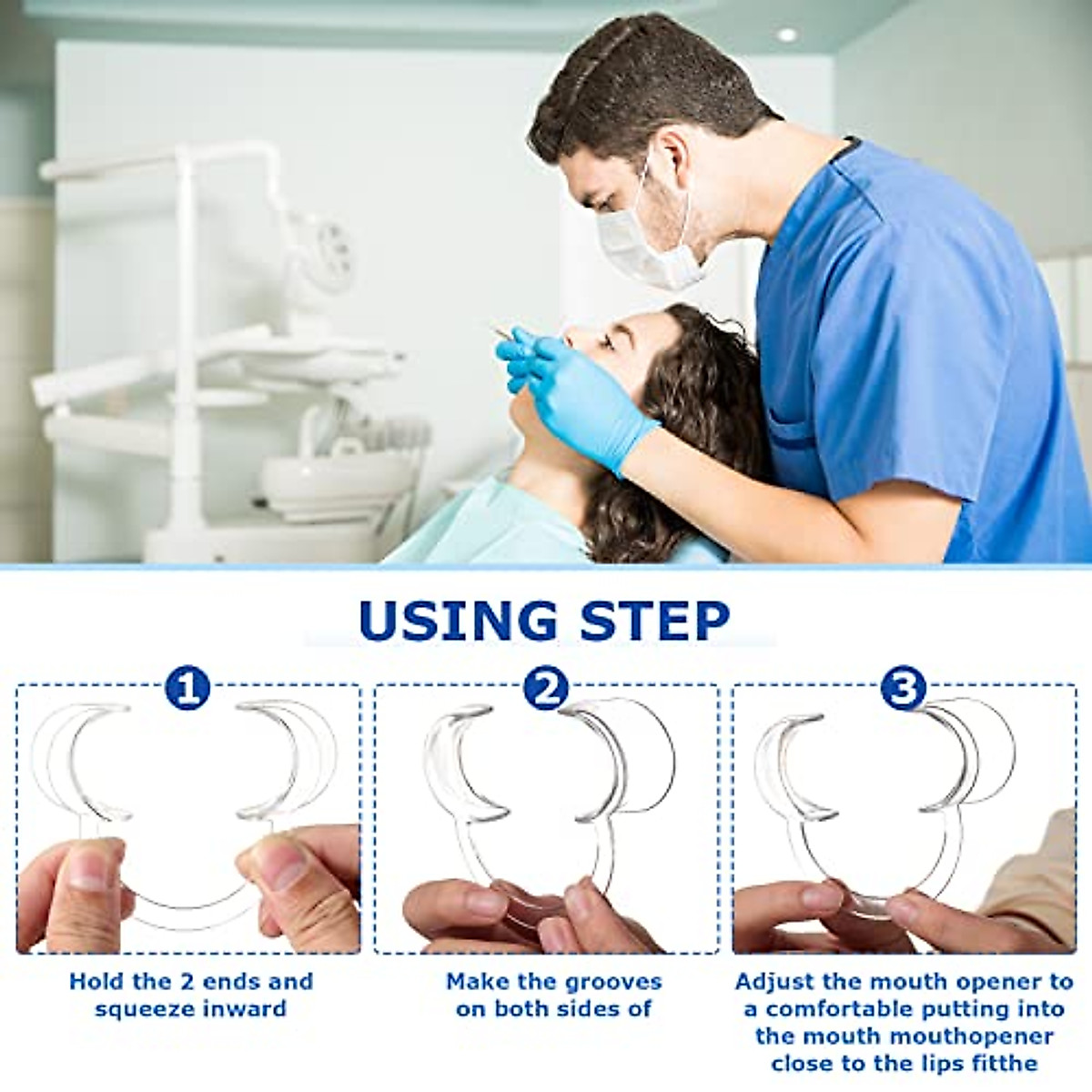 USING STEP

1

Hold the 2 ends and squeeze inward

2

Make the grooves on both sides of

3

Adjust the mouth opener to a comfortable putting into the mouth mouthopener close to the lips fitthe