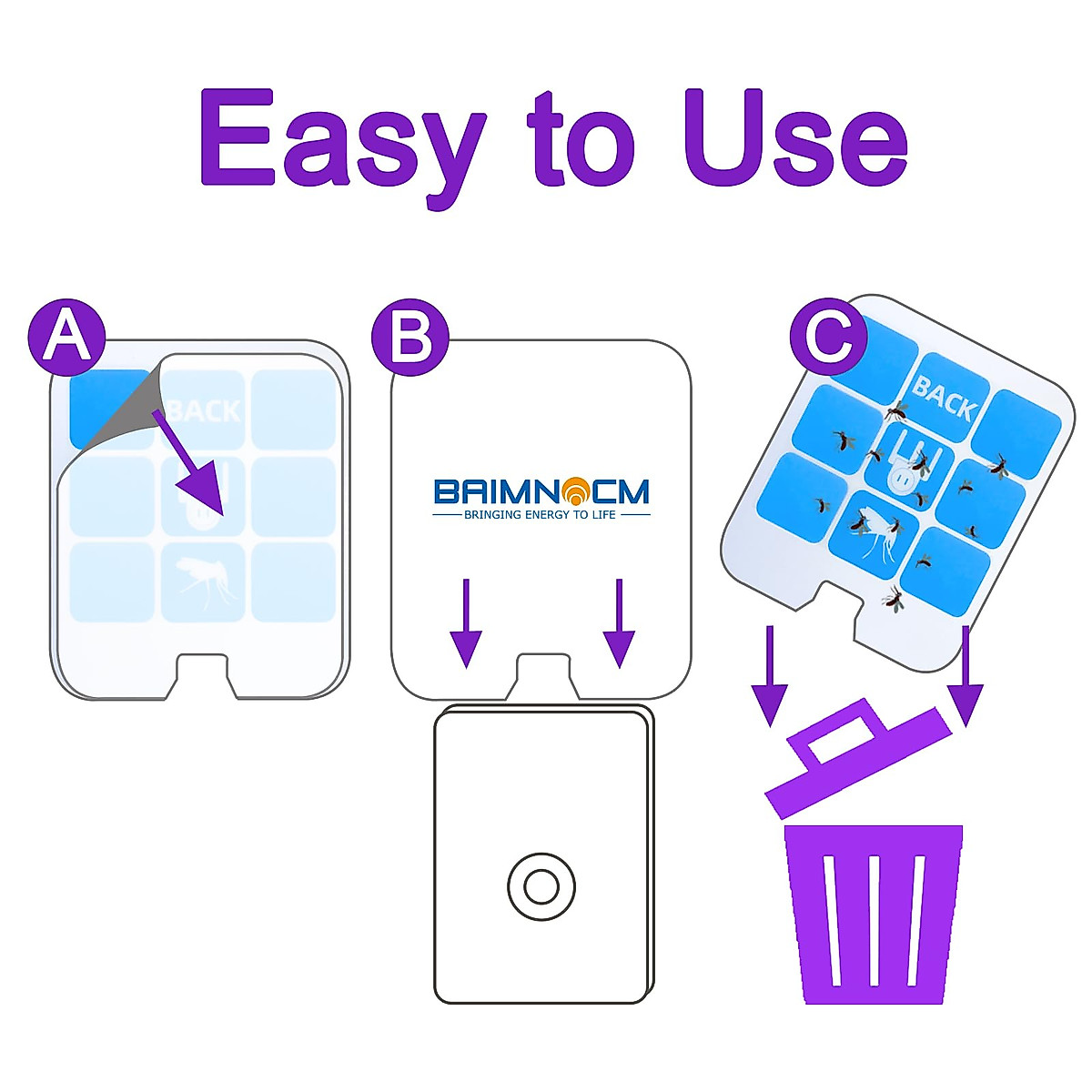 Easy to Use

A

BACK

B

BAIMNOCM
BRINGING ENERGY TO LIFE

C

BACK