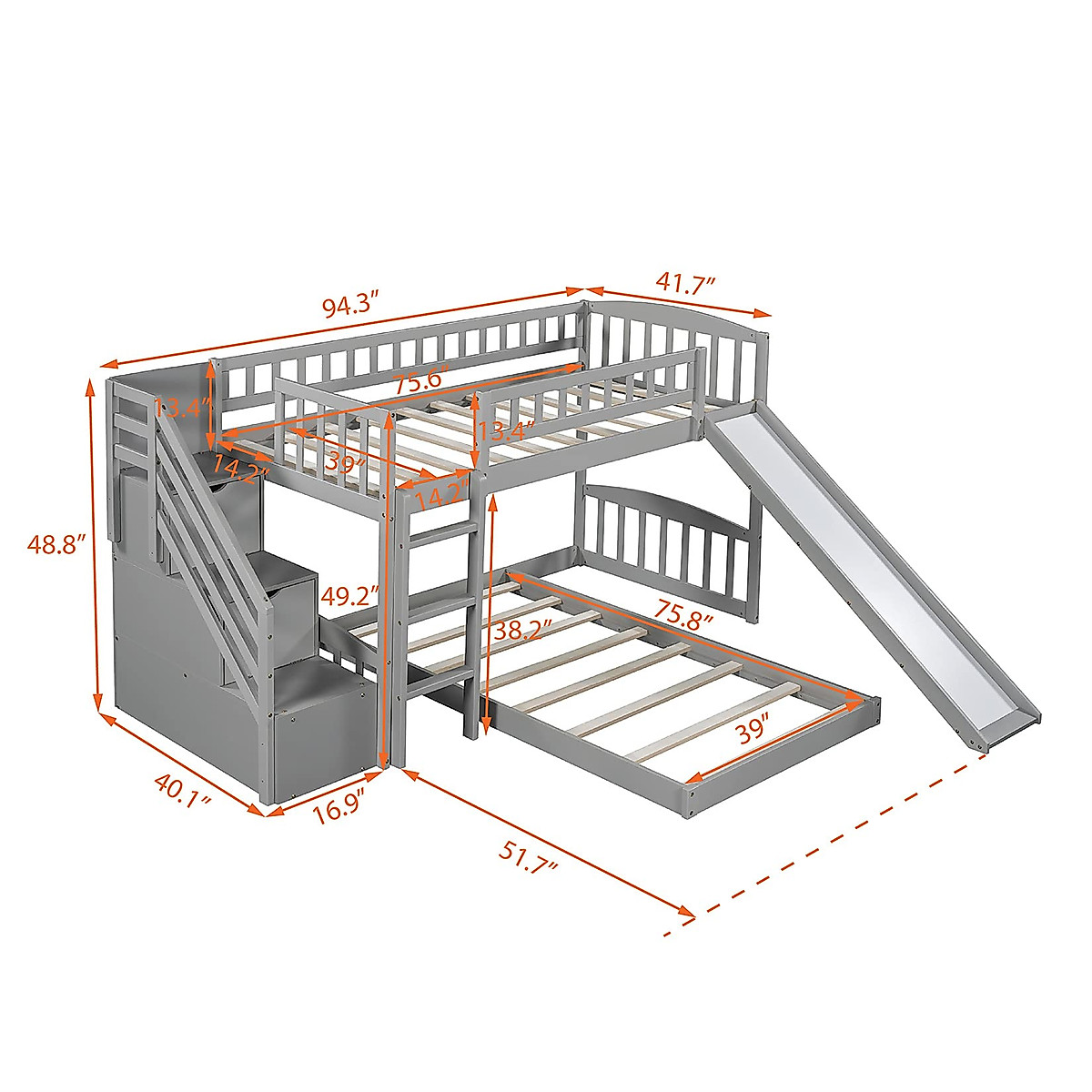 94.3″
41.7″
75.6″
13.4″
13.4″
14.2″
39″
14.2″
48.8″
49.2″
38.2″
75.8″
39″
40.1″
16.9″
51.7″