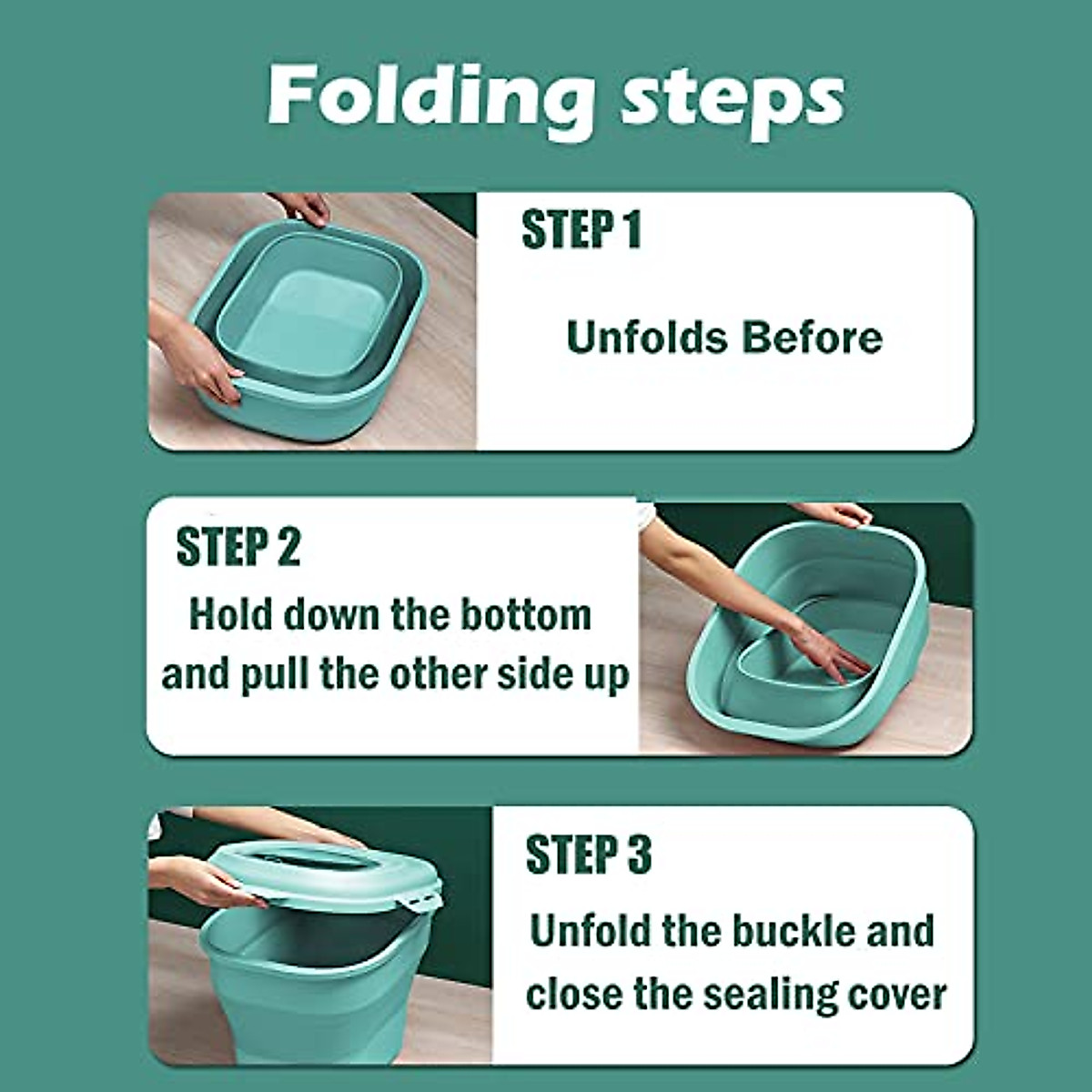 Folding steps

STEP 1

Unfolds Before

STEP 2

Hold down the bottom and pull the other side up

STEP 3

Unfold the buckle and close the sealing cover