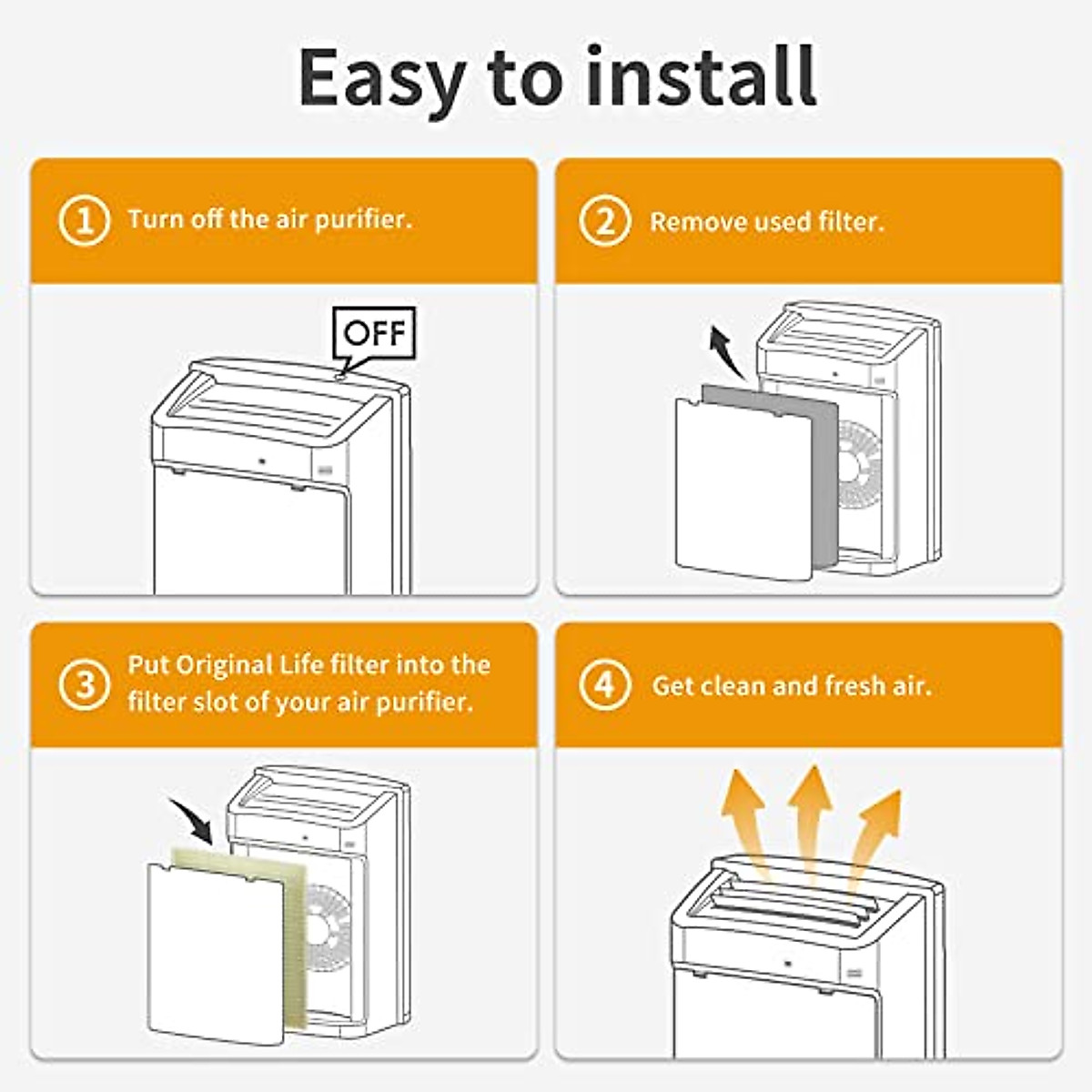 Easy to install

① Turn off the air purifier.

OFF

② Remove used filter.

③ Put Original Life filter into the filter slot of your air purifier.

④ Get clean and fresh air.