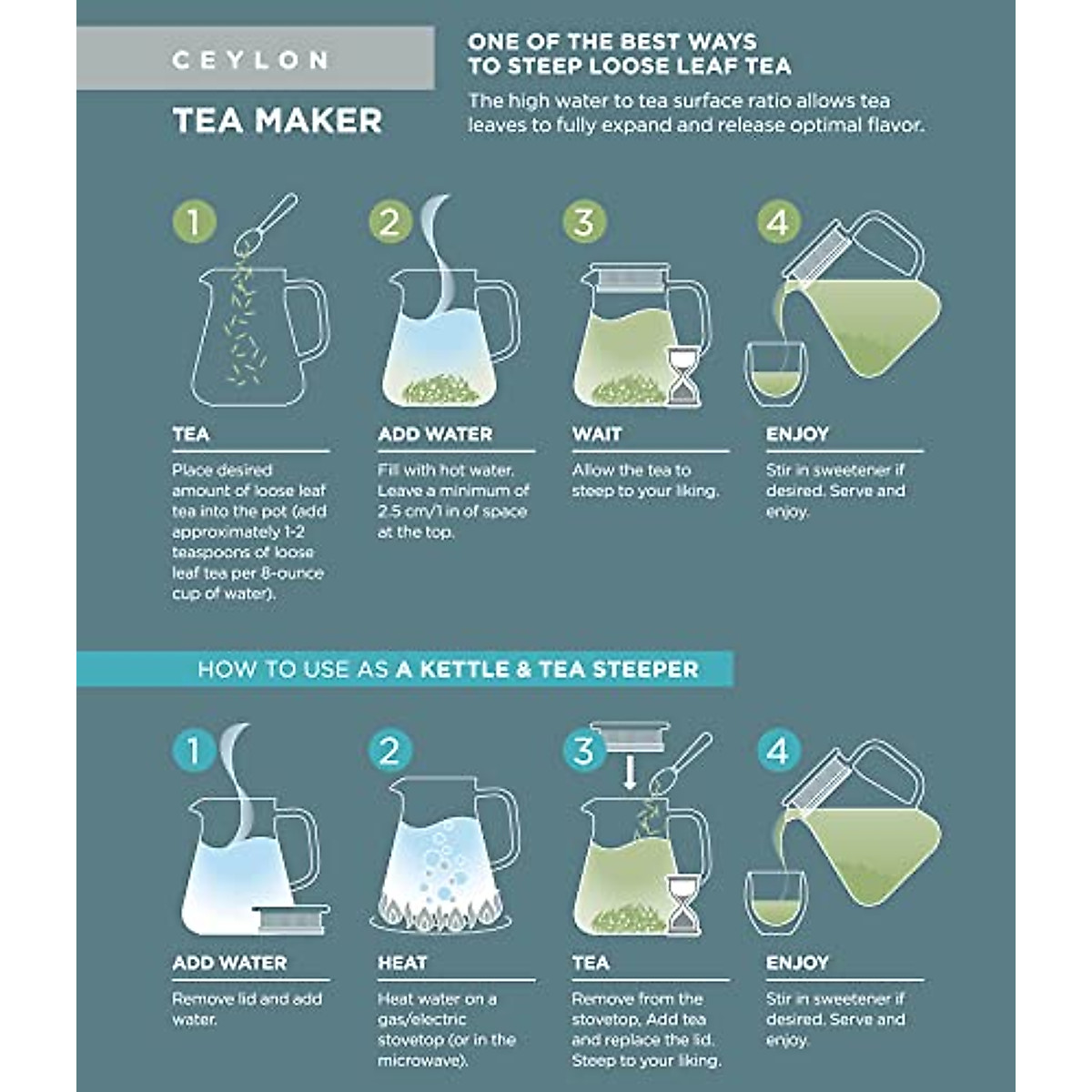 CEYLON

TEA MAKER

ONE OF THE BEST WAYS TO STEEP LOOSE LEAF TEA

The high water to tea surface ratio allows tea leaves to fully expand and release optimal flavor.

1

TEA

Place desired amount of loose leaf tea into the pot (add approximately 1-2 teaspoons of loose leaf tea per 8-ounce cup of water).

2

ADD WATER

Fill with hot water. Leave a minimum of 2.5 cm/1 in of space at the top.

3

WAIT

Allow the tea to steep to your liking.

4

ENJOY

Stir in sweetener if desired. Serve and enjoy.

HOW TO USE AS A KETTLE & TEA STEEPER

1

ADD WATER

Remove lid and add water.

2

HEAT

Heat water on a gas/electric stovetop (or in the microwave).

3

TEA

Remove from the stovetop, Add tea and replace the lid. Steep to your liking.

4

ENJOY

Stir in sweetener if desired. Serve and enjoy.