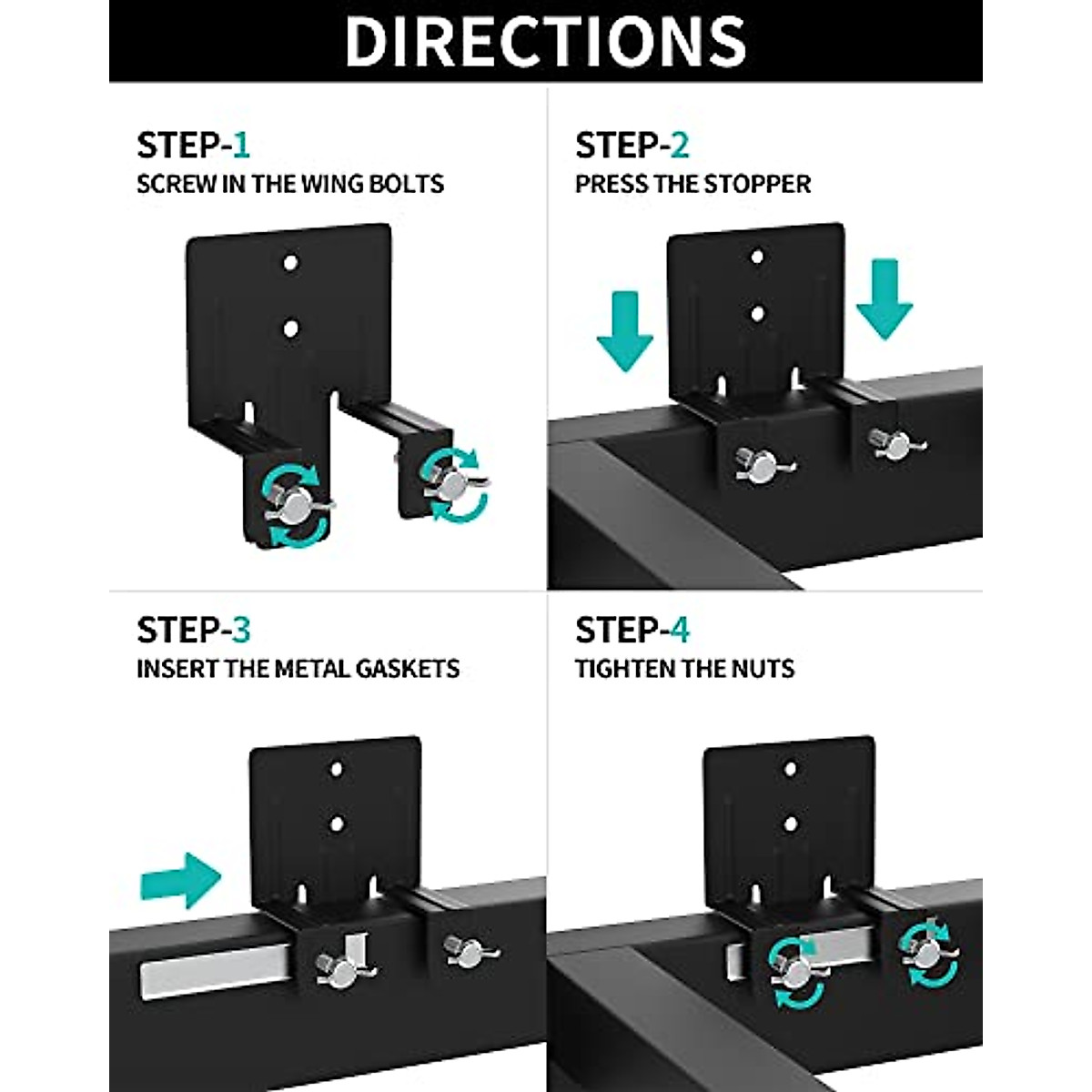 DIRECTIONS

STEP-1
SCREW IN THE WING BOLTS

STEP-2
PRESS THE STOPPER

STEP-3
INSERT THE METAL GASKETS

STEP-4
TIGHTEN THE NUTS