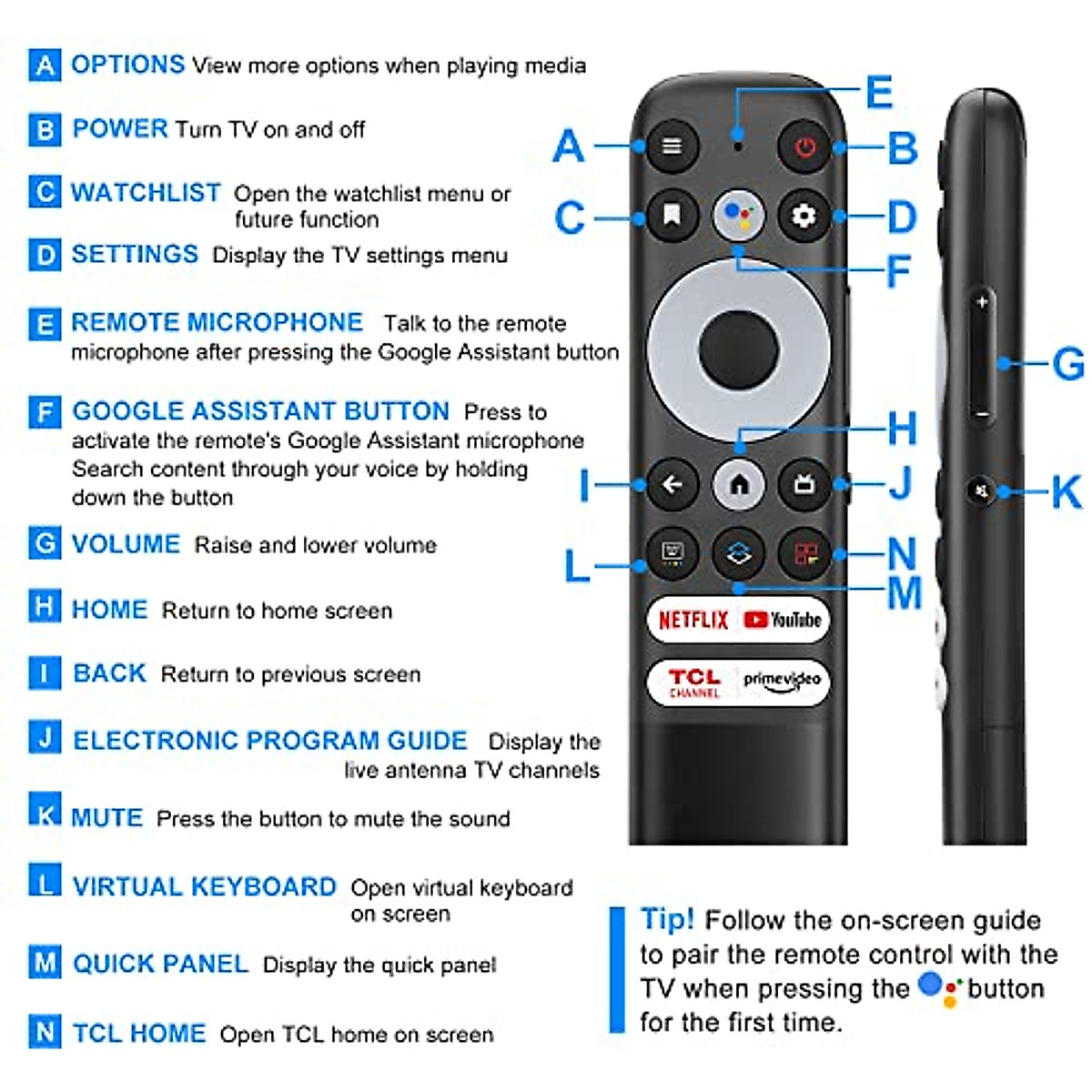 A OPTIONS View more options when playing media

B POWER Turn TV on and off

C WATCHLIST Open the watchlist menu or future function

D SETTINGS Display the TV settings menu

E REMOTE MICROPHONE Talk to the remote microphone after pressing the Google Assistant button

F GOOGLE ASSISTANT BUTTON Press to activate the remote's Google Assistant microphone Search content through your voice by holding down the button

G VOLUME Raise and lower volume

H HOME Return to home screen

I BACK Return to previous screen

J ELECTRONIC PROGRAM GUIDE Display the live antenna TV channels

K MUTE Press the button to mute the sound

L VIRTUAL KEYBOARD Open virtual keyboard on screen

M QUICK PANEL Display the quick panel

N TCL HOME Open TCL home on screen

E
A
B
C
D
F
G
H
I
J
K
L
N
M

NETFLIX YouTube
TCL CHANNEL prime video

Tip! Follow the on-screen guide to pair the remote control with the TV when pressing the button for the first time.