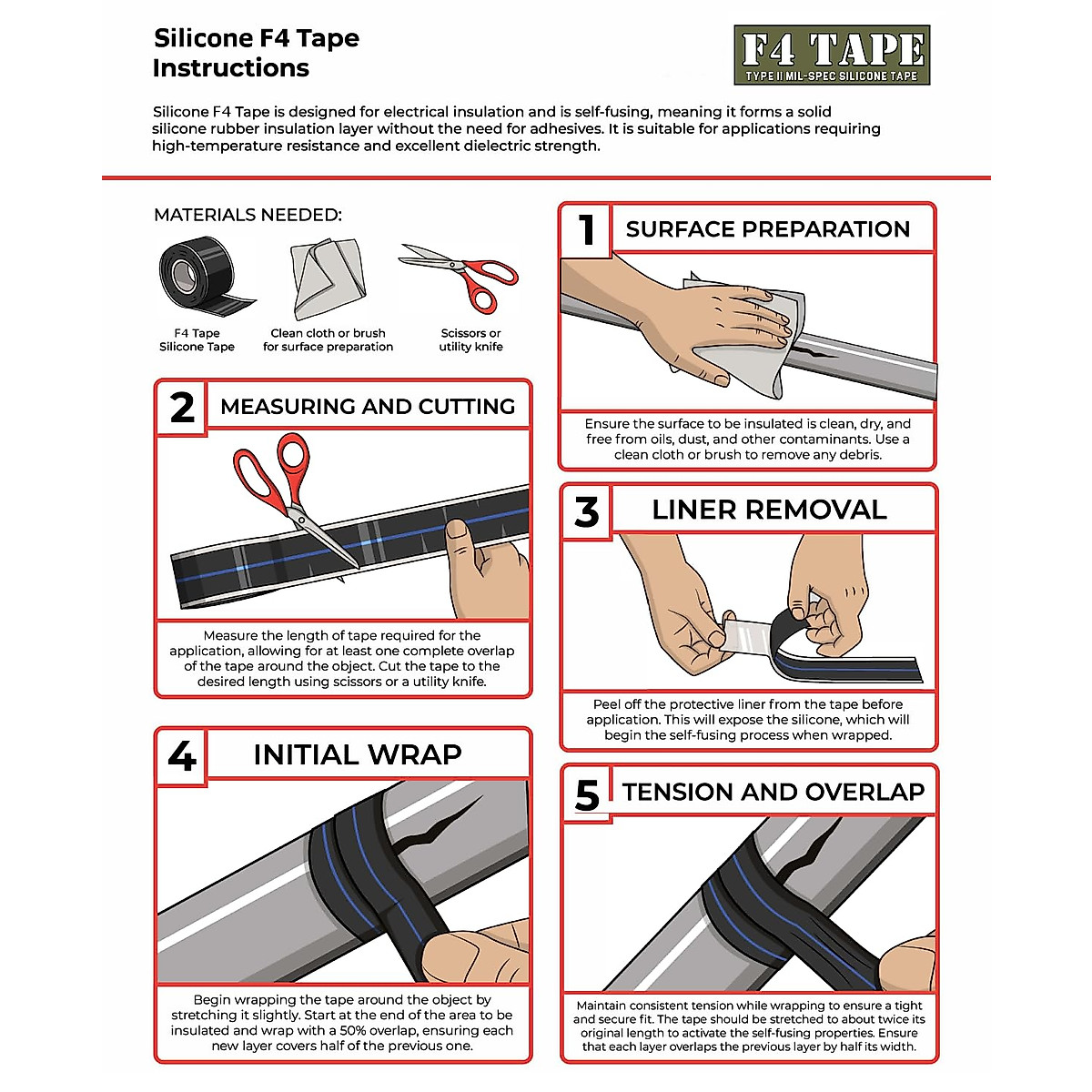 Silicone F4 Tape Instructions

F4 TAPE
TYPE II MIL-SPEC SILICONE TAPE

Silicone F4 Tape is designed for electrical insulation and is self-fusing, meaning it forms a solid silicone rubber insulation layer without the need for adhesives. It is suitable for applications requiring high-temperature resistance and excellent dielectric strength.

MATERIALS NEEDED:

F4 Tape Silicone Tape

Clean cloth or brush for surface preparation

Scissors or utility knife

1 SURFACE PREPARATION

Ensure the surface to be insulated is clean, dry, and free from oils, dust, and other contaminants. Use a clean cloth or brush to remove any debris.

2 MEASURING AND CUTTING

Measure the length of tape required for the application, allowing for at least one complete overlap of the tape around the object. Cut the tape to the desired length using scissors or a utility knife.

3 LINER REMOVAL

Peel off the protective liner from the tape before application. This will expose the silicone, which will begin the self-fusing process when wrapped.

4 INITIAL WRAP

Begin wrapping the tape around the object by stretching it slightly. Start at the end of the area to be insulated and wrap with a 50% overlap, ensuring each new layer covers half of the previous one.

5 TENSION AND OVERLAP

Maintain consistent tension while wrapping to ensure a tight and secure fit. The tape should be stretched to about twice its original length to activate the self-fusing properties. Ensure that each layer overlaps the previous layer by half its width.