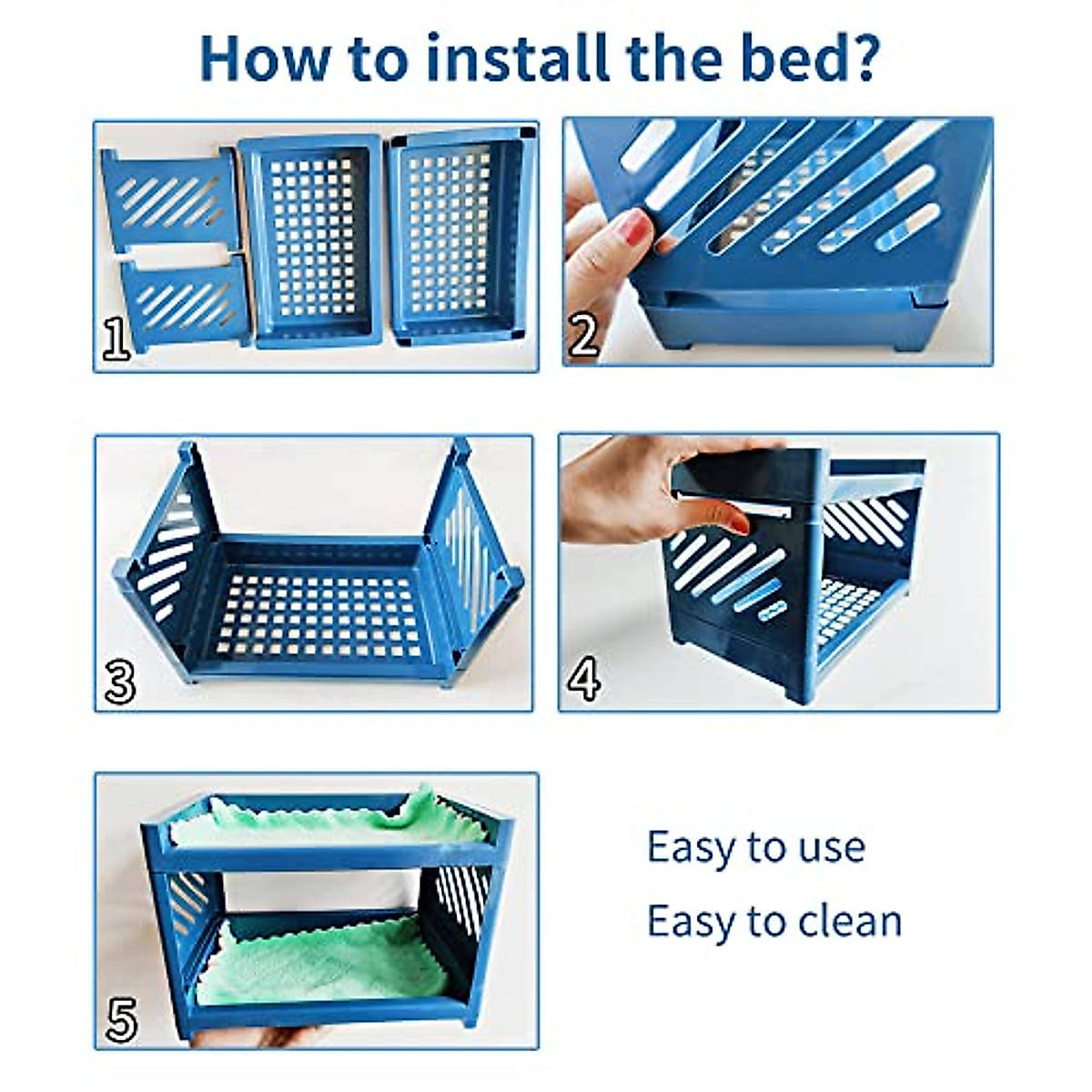 How to install the bed?

1

2

3

4

5

Easy to use

Easy to clean