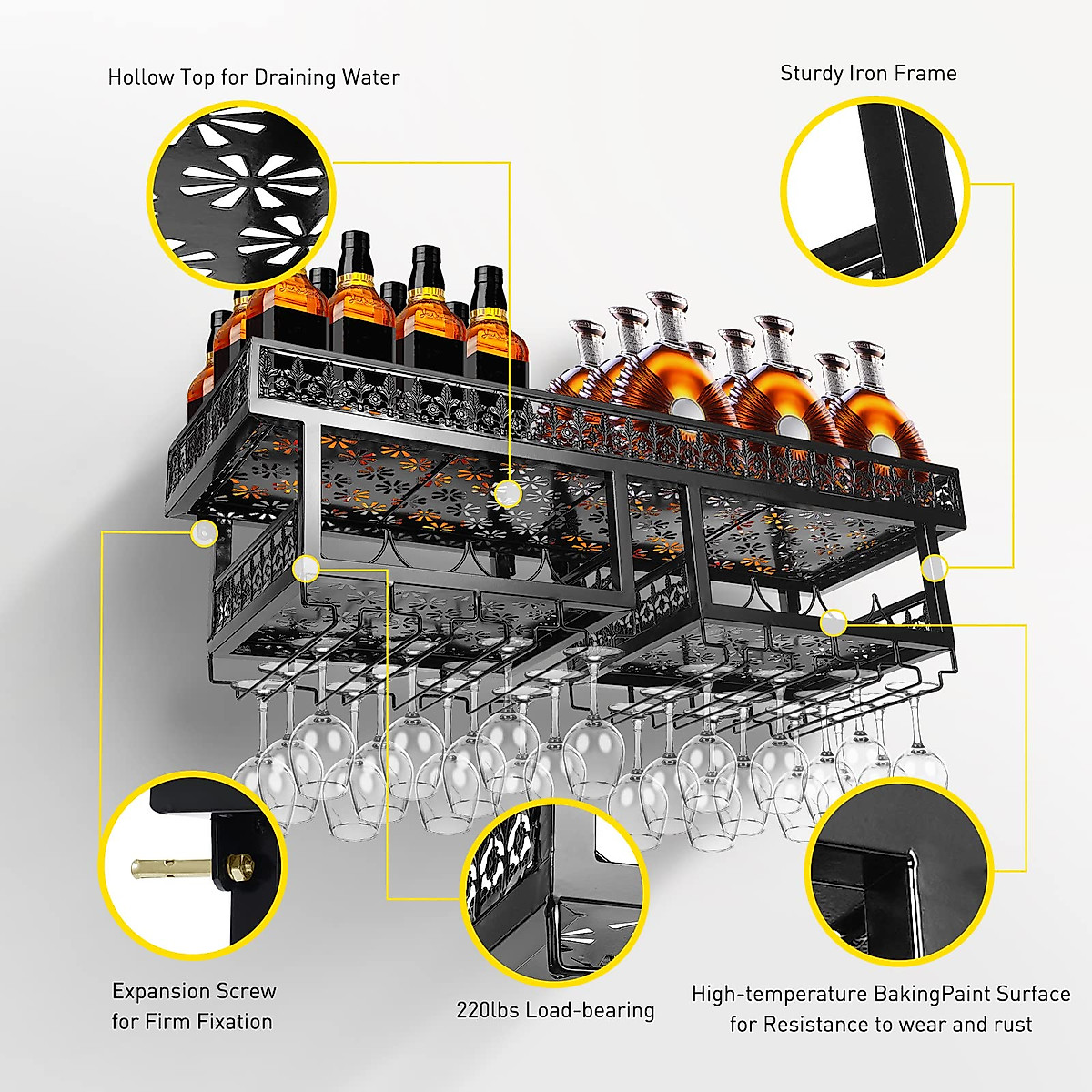 Hollow Top for Draining Water

Sturdy Iron Frame

Expansion Screw
for Firm Fixation

220lbs Load-bearing

High-temperature BakingPaint Surface
for Resistance to wear and rust