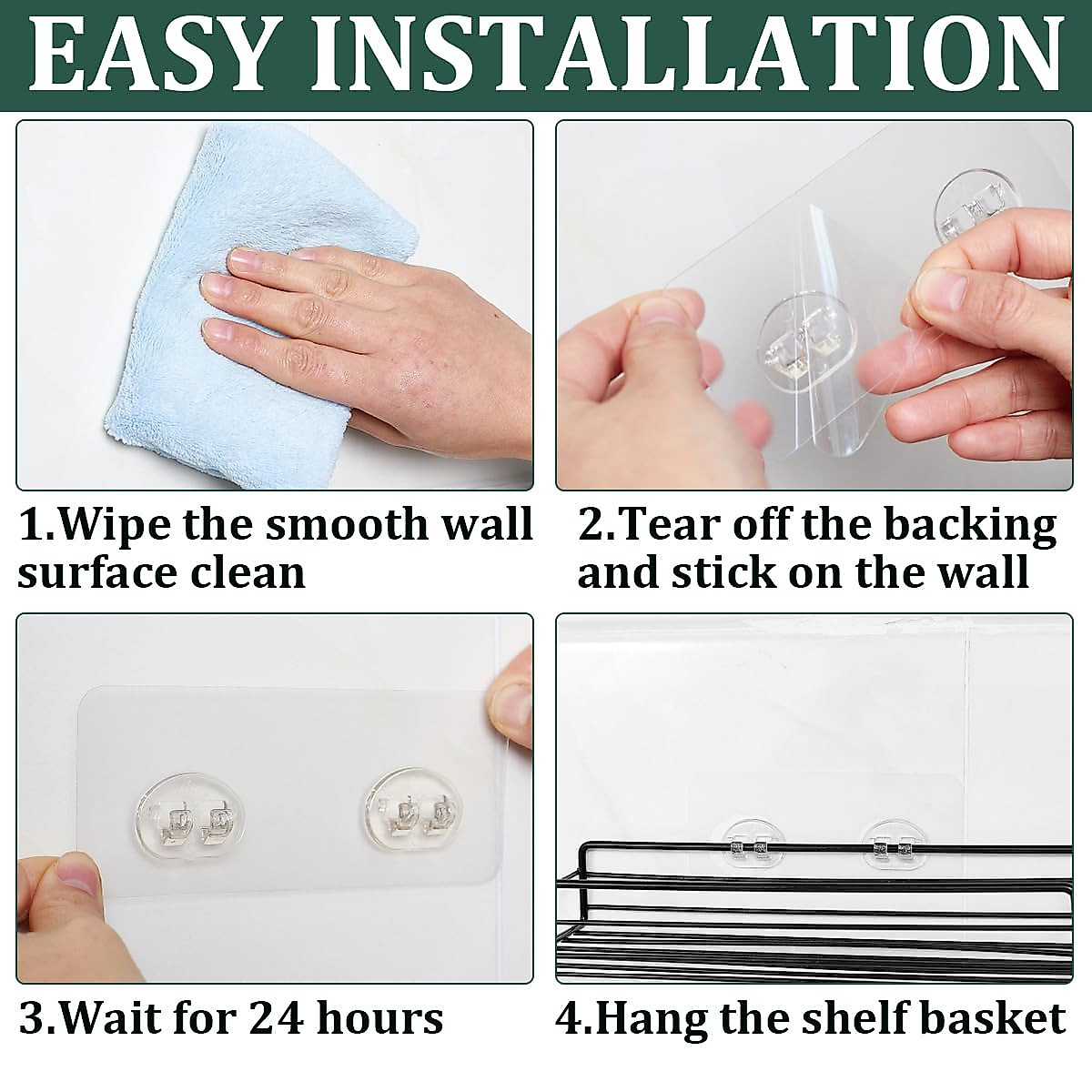 EASY INSTALLATION

1.Wipe the smooth wall surface clean

2.Tear off the backing and stick on the wall

3.Wait for 24 hours

4.Hang the shelf basket