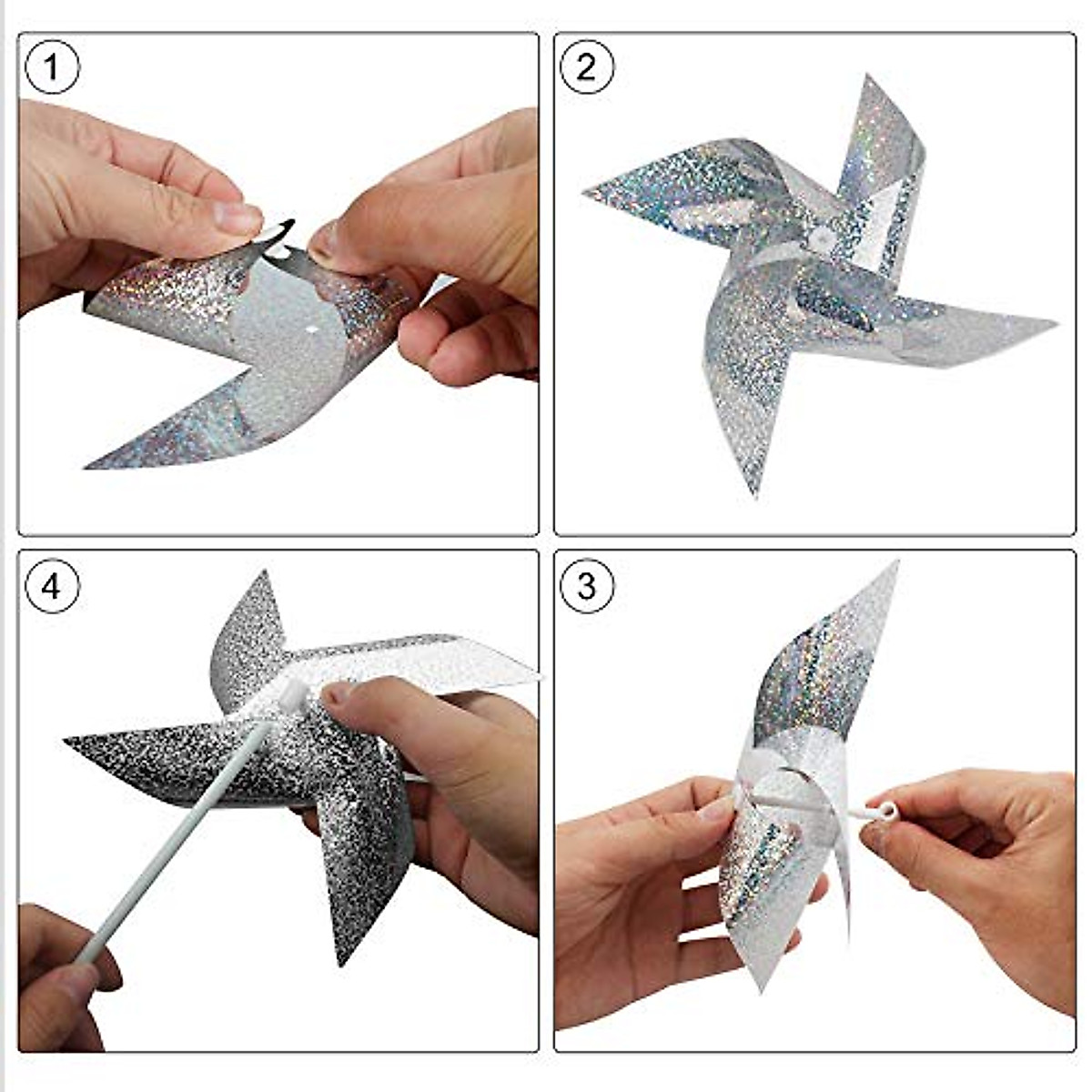 1

2

4

3