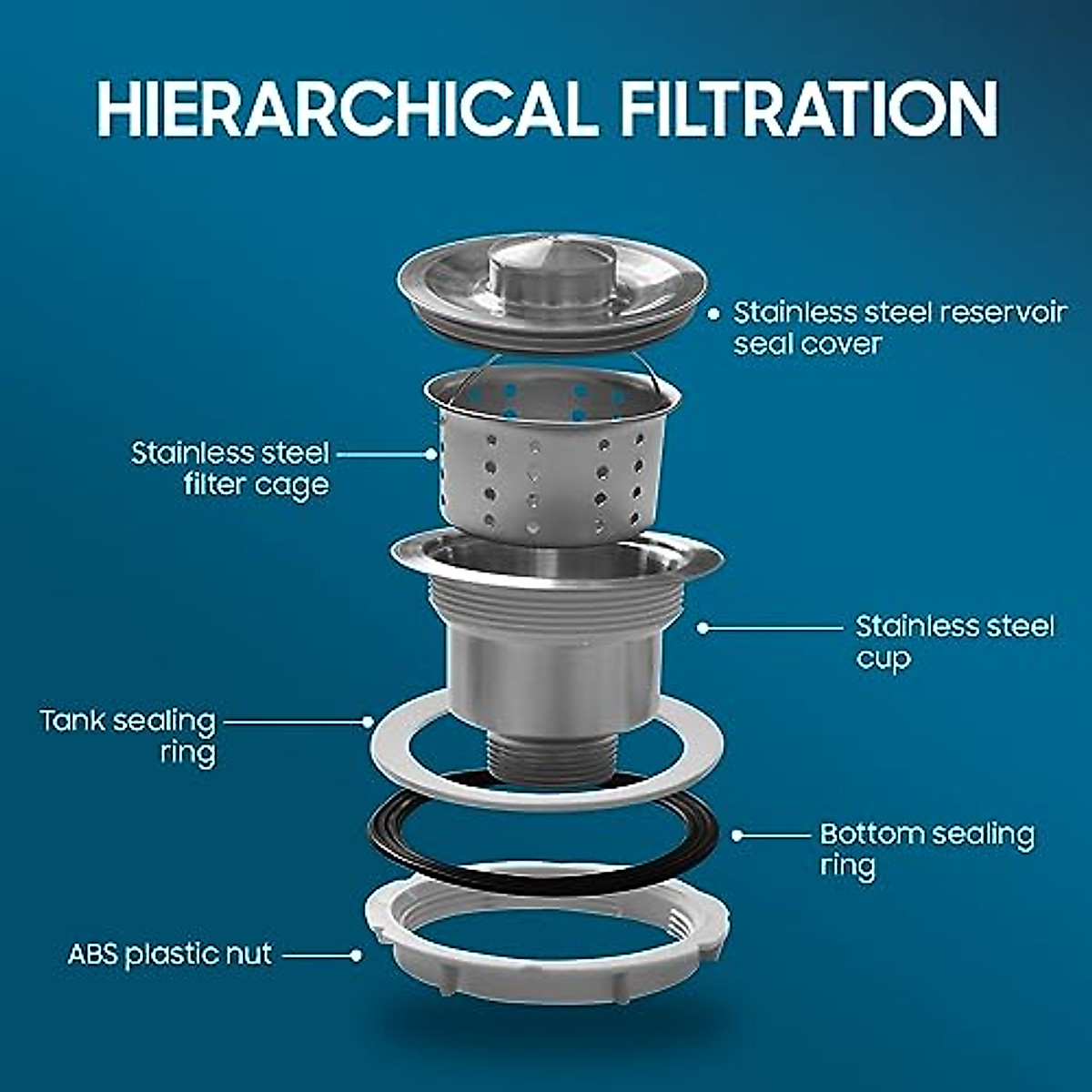 HIERARCHICAL FILTRATION

Stainless steel reservoir seal cover

Stainless steel filter cage

Stainless steel cup

Tank sealing ring

Bottom sealing ring

ABS plastic nut