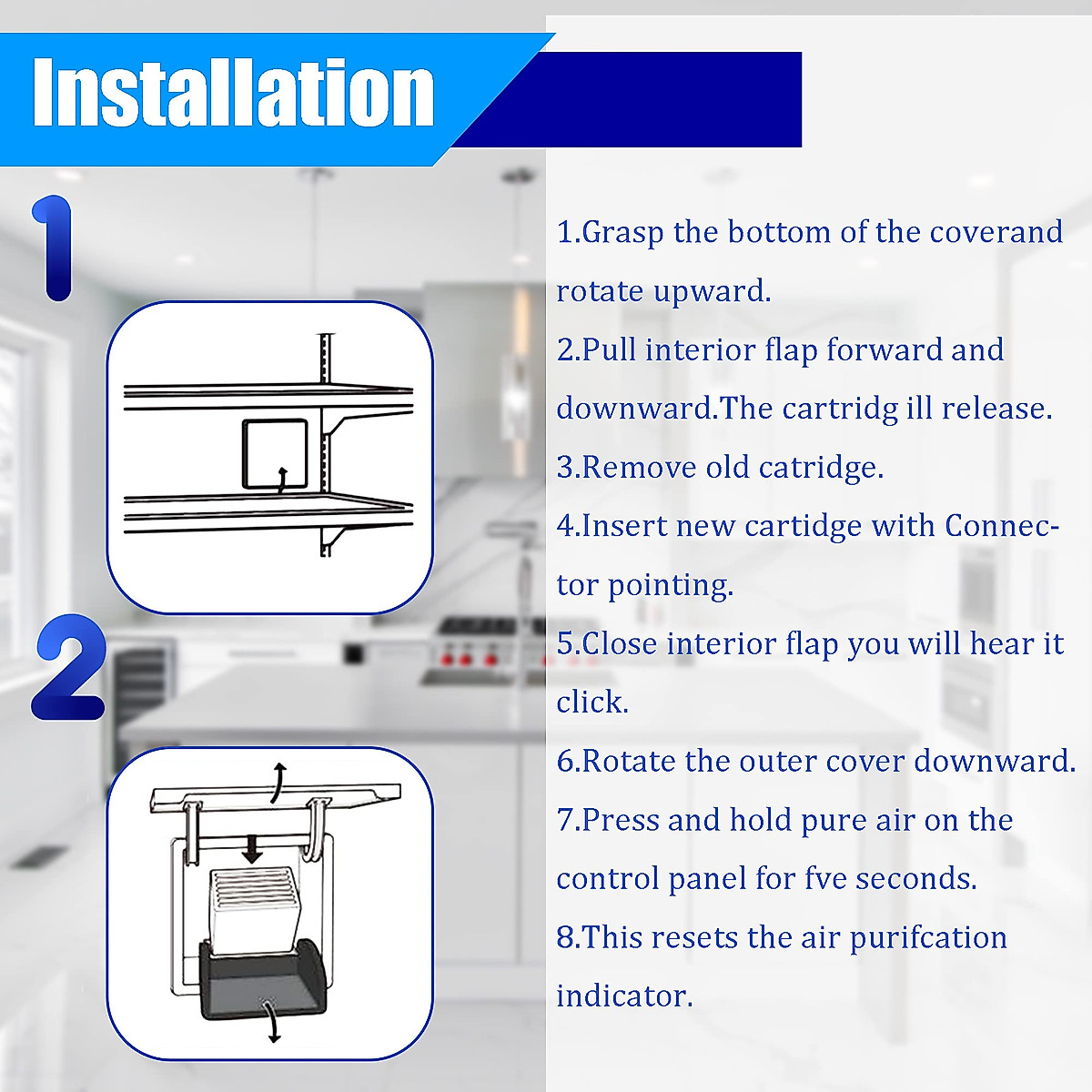 Installation

1

2

1.Grasp the bottom of the coverand rotate upward.

2.Pull interior flap forward and downward.The cartridg ill release.

3.Remove old catridge.

4.Insert new cartidge with Connector pointing.

5.Close interior flap you will hear it click.

6.Rotate the outer cover downward.

7.Press and hold pure air on the control panel for fve seconds.

8.This resets the air purifcation indicator.