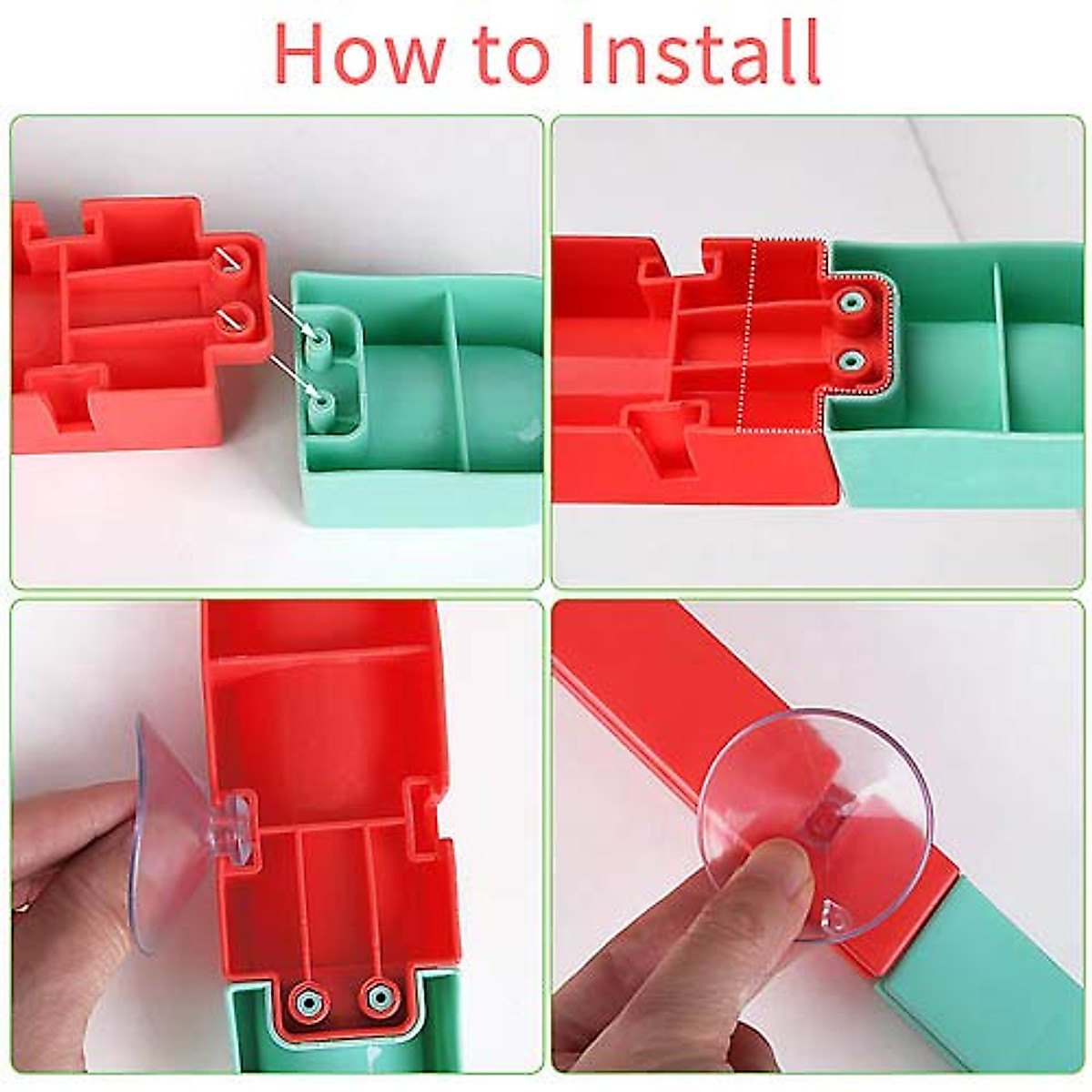 How to Install