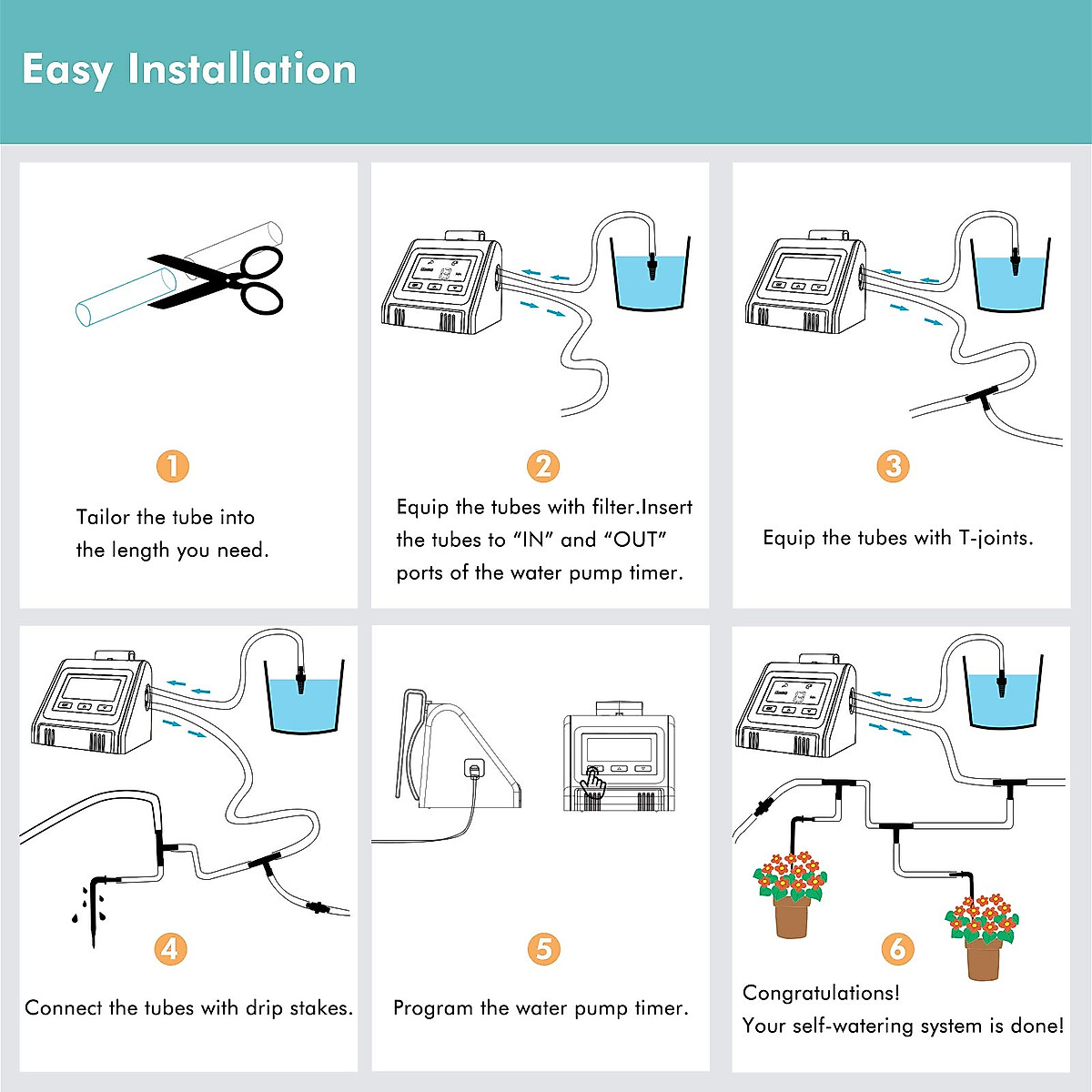 Easy Installation

1

Tailor the tube into the length you need.

2

Equip the tubes with filter.Insert the tubes to “IN” and “OUT” ports of the water pump timer.

3

Equip the tubes with T-joints.

4

Connect the tubes with drip stakes.

5

Program the water pump timer.

6

Congratulations!
Your self-watering system is done!