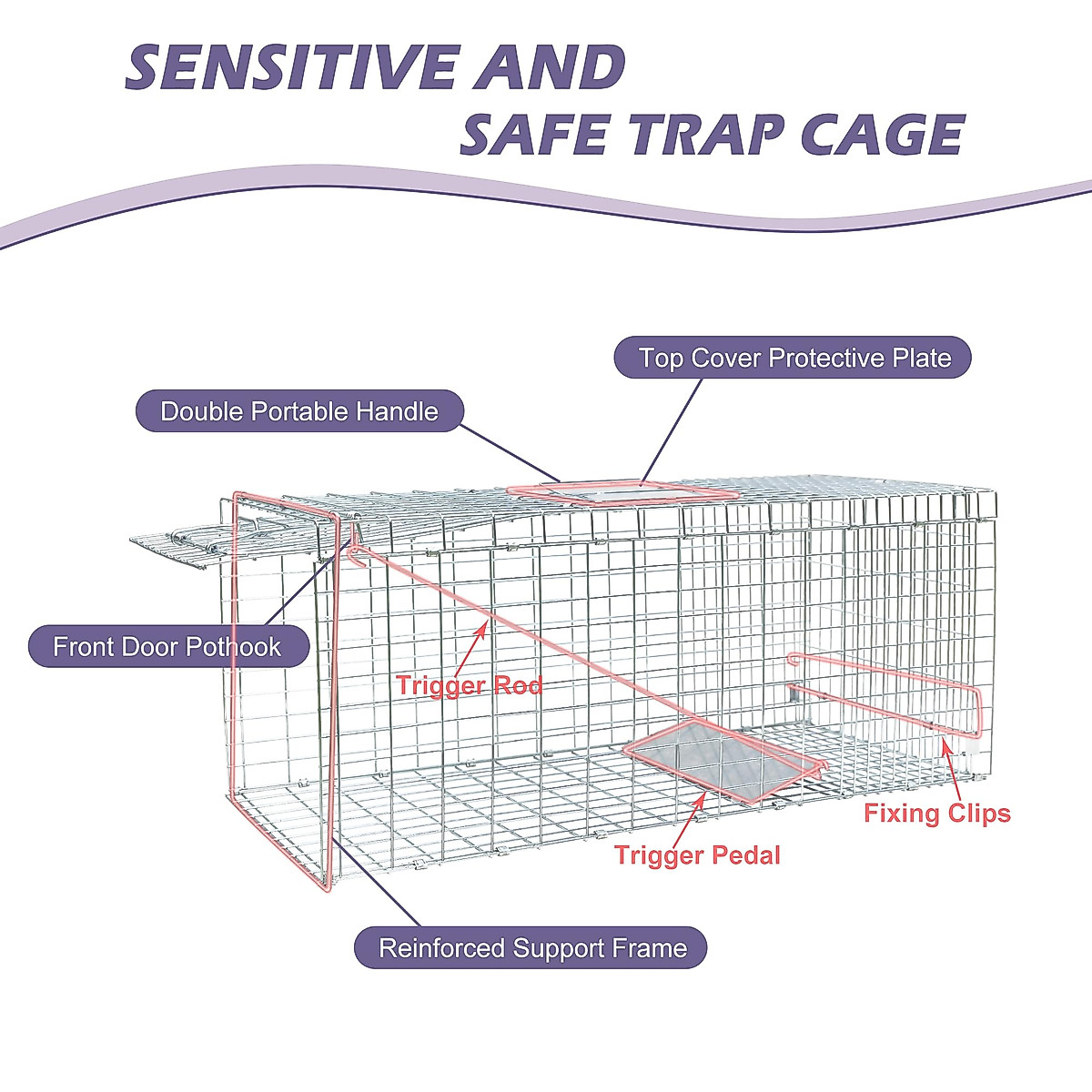 SENSITIVE AND
SAFE TRAP CAGE

Top Cover Protective Plate

Double Portable Handle

Front Door Pothook

Trigger Rod

Fixing Clips

Trigger Pedal

Reinforced Support Frame