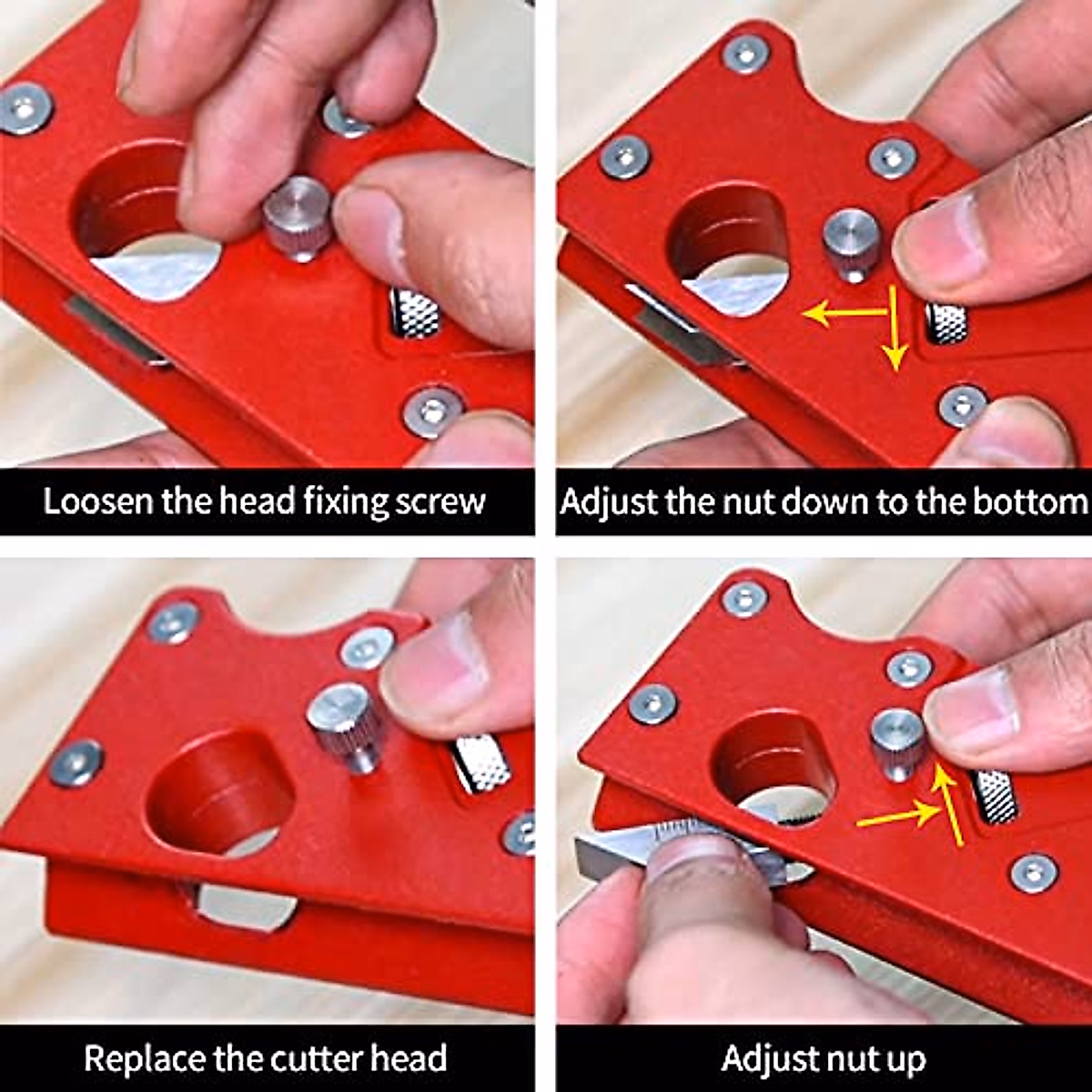 Loosen the head fixing screw

Adjust the nut down to the bottom

Replace the cutter head

Adjust nut up