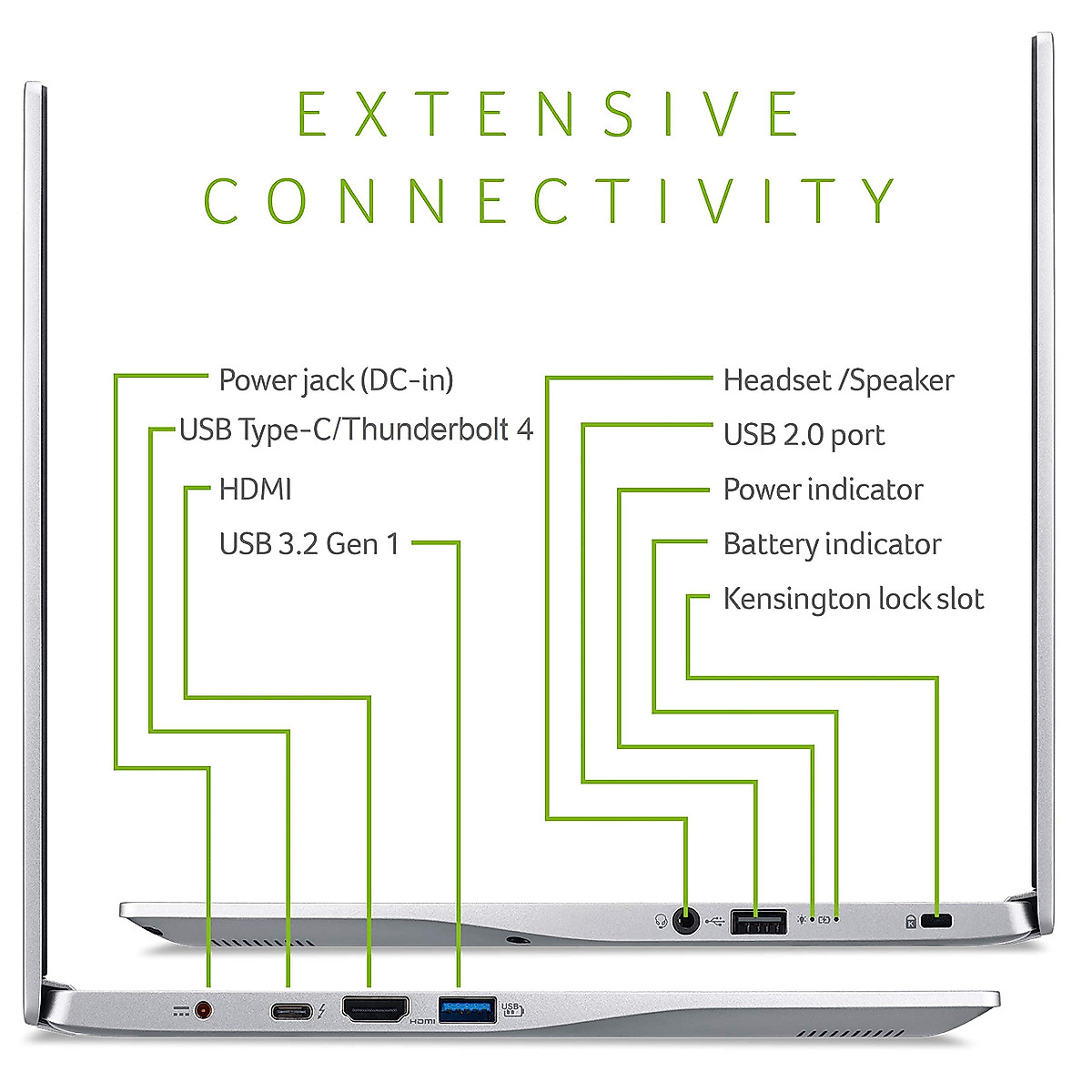 EXTENSIVE CONNECTIVITY

Power jack (DC-in)
USB Type-C/Thunderbolt 4
HDMI
USB 3.2 Gen 1

Headset /Speaker
USB 2.0 port
Power indicator
Battery indicator
Kensington lock slot

HDMI
USB