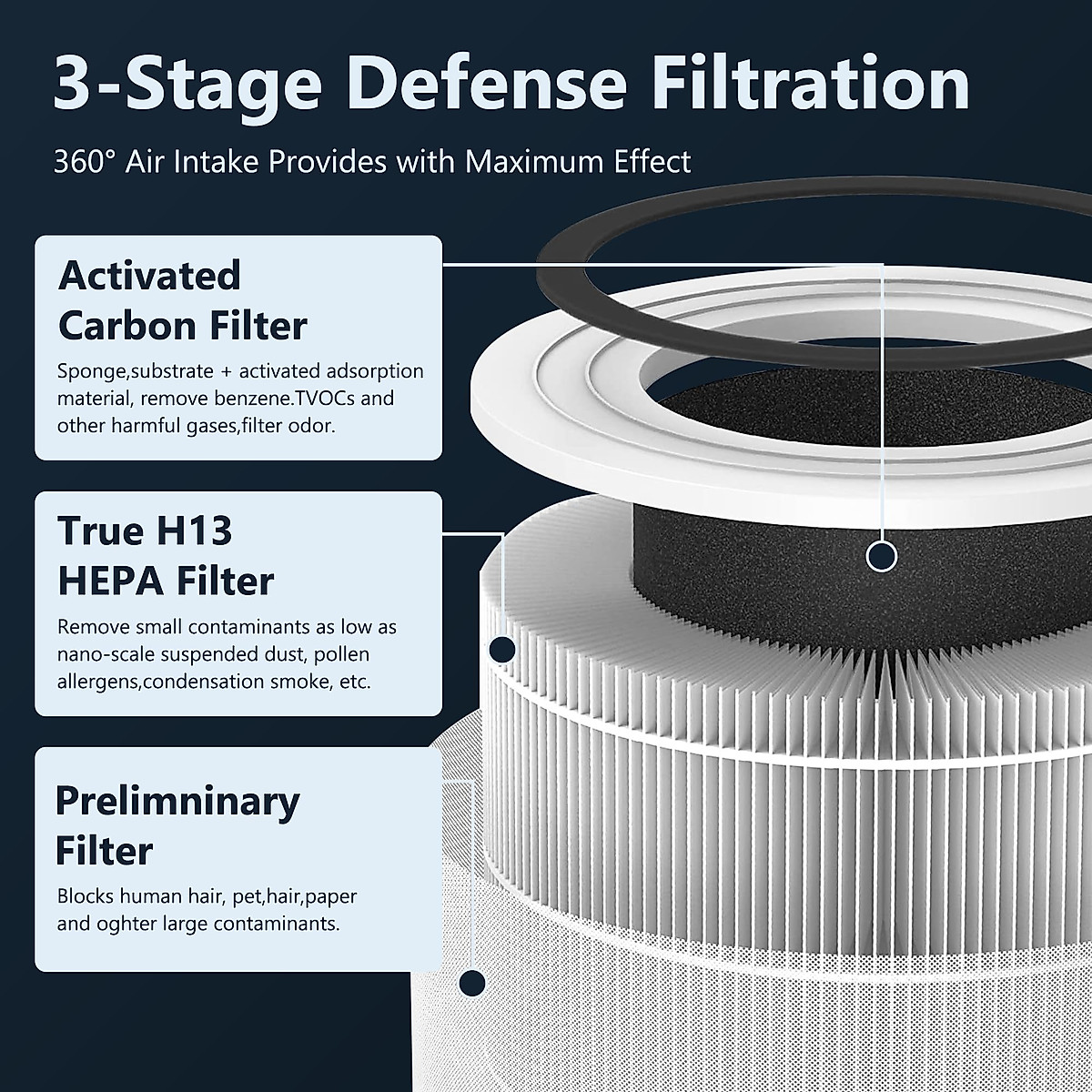 3-Stage Defense Filtration

360° Air Intake Provides with Maximum Effect

Activated Carbon Filter

Sponge,substrate + activated adsorption material, remove benzene.TVOCs and other harmful gases,filter odor.

True H13 HEPA Filter

Remove small contaminants as low as nano-scale suspended dust, pollen allergens,condensation smoke, etc.

Prelimninary Filter

Blocks human hair, pet,hair,paper and oghter large contaminants.