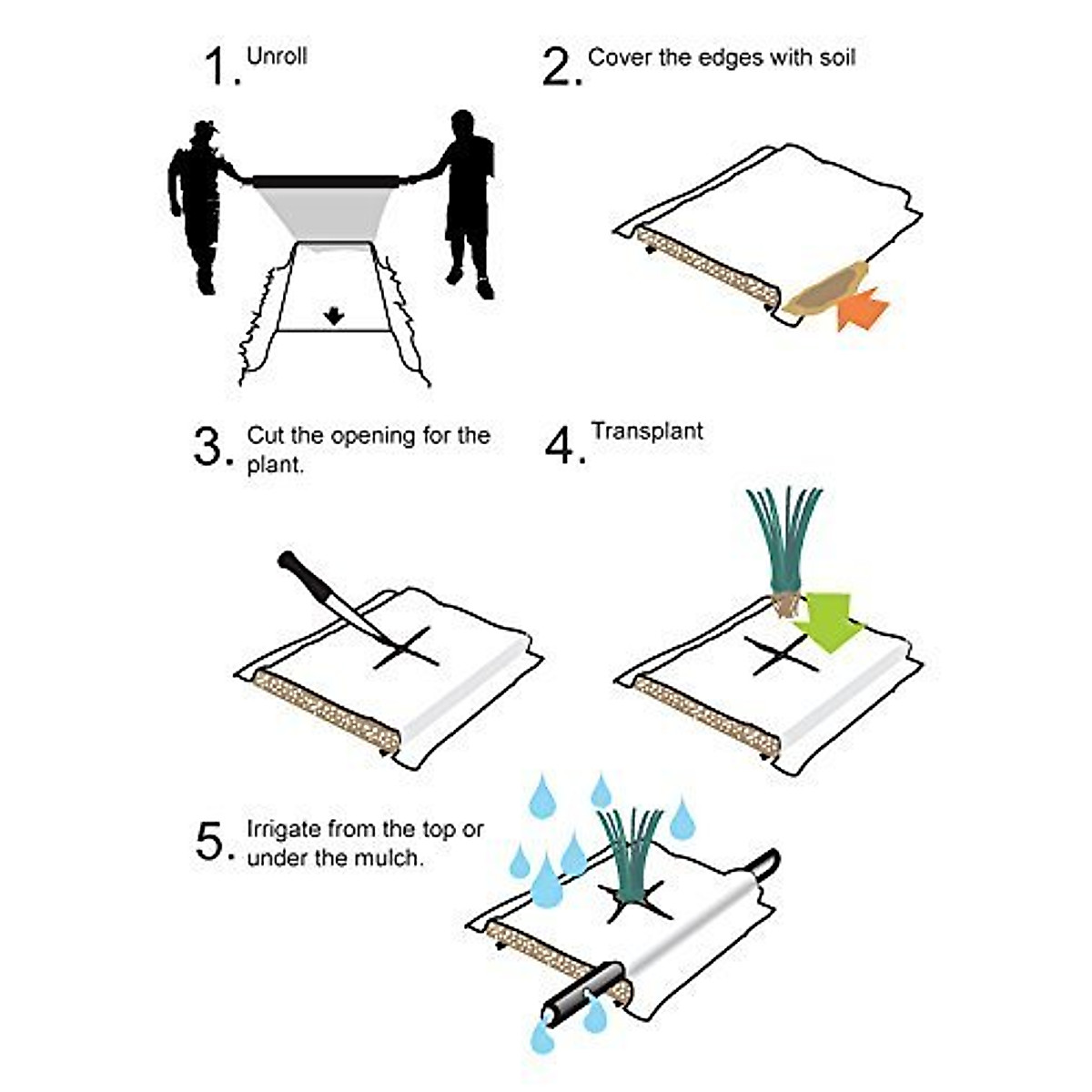 1. Unroll

2. Cover the edges with soil

3. Cut the opening for the plant.

4. Transplant

5. Irrigate from the top or under the mulch.