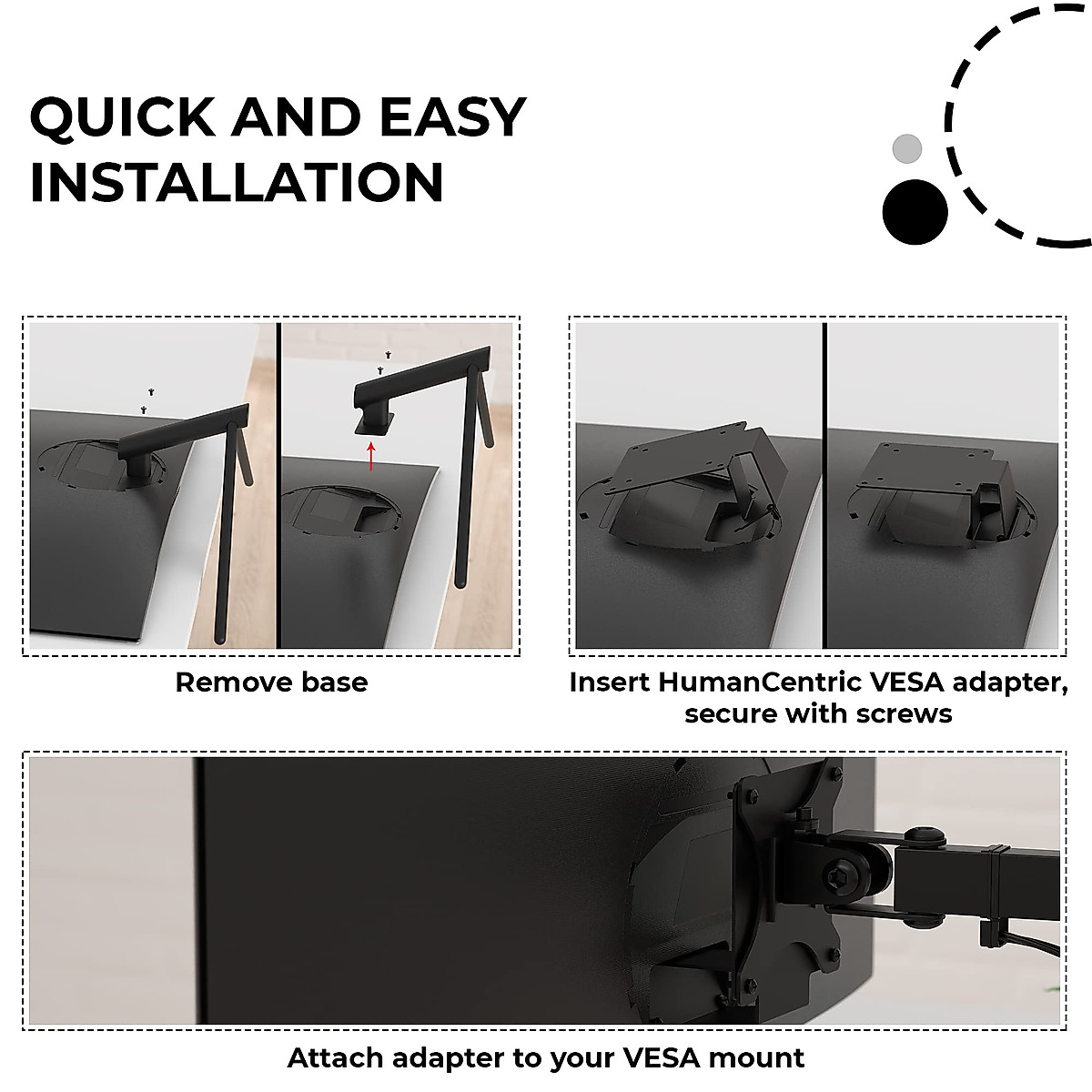 QUICK AND EASY INSTALLATION

Remove base

Insert HumanCentric VESA adapter, secure with screws

Attach adapter to your VESA mount