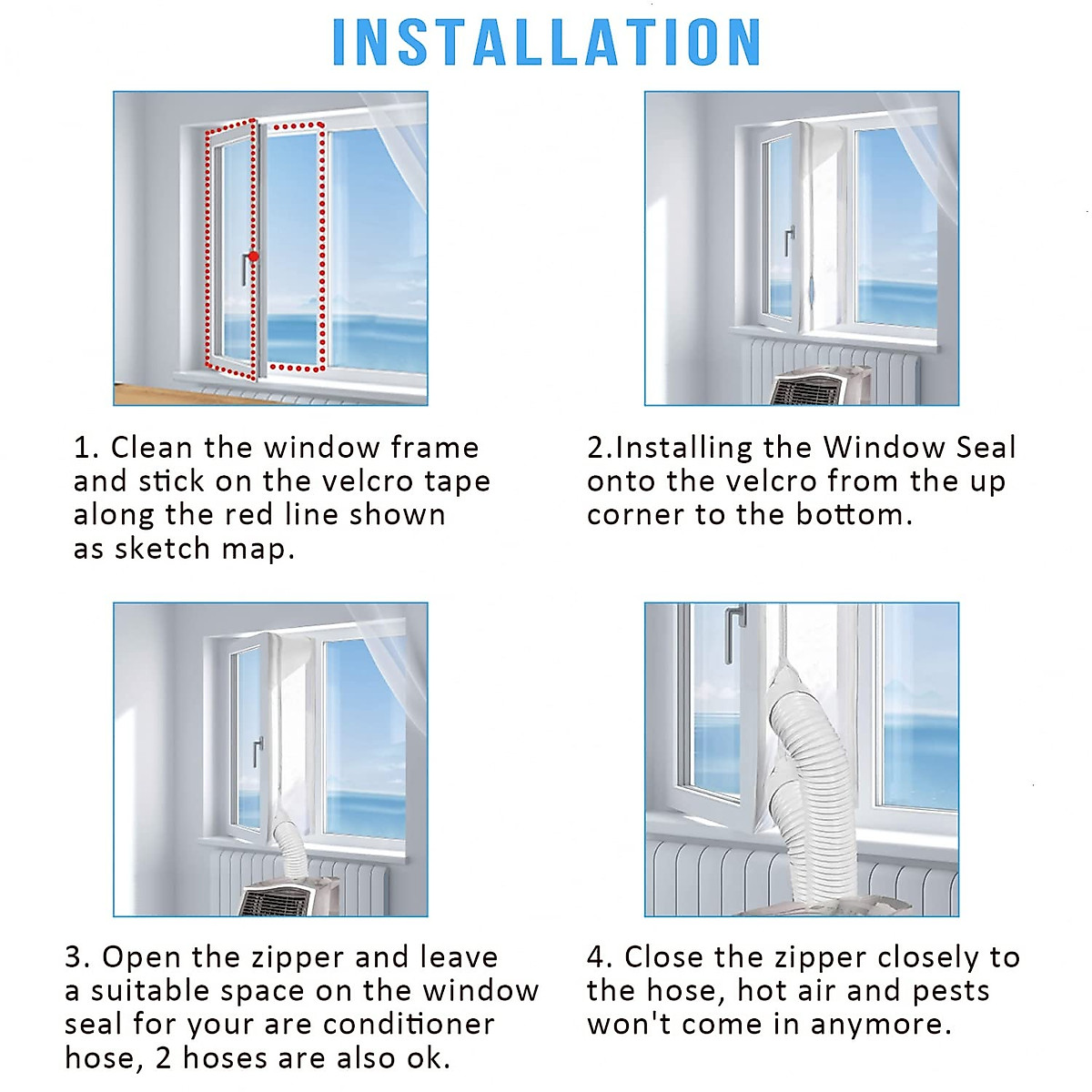 INSTALLATION

1. Clean the window frame and stick on the velcro tape along the red line shown as sketch map.

2.Installing the Window Seal onto the velcro from the up corner to the bottom.

3. Open the zipper and leave a suitable space on the window seal for your are conditioner hose, 2 hoses are also ok.

4. Close the zipper closely to the hose, hot air and pests won't come in anymore.