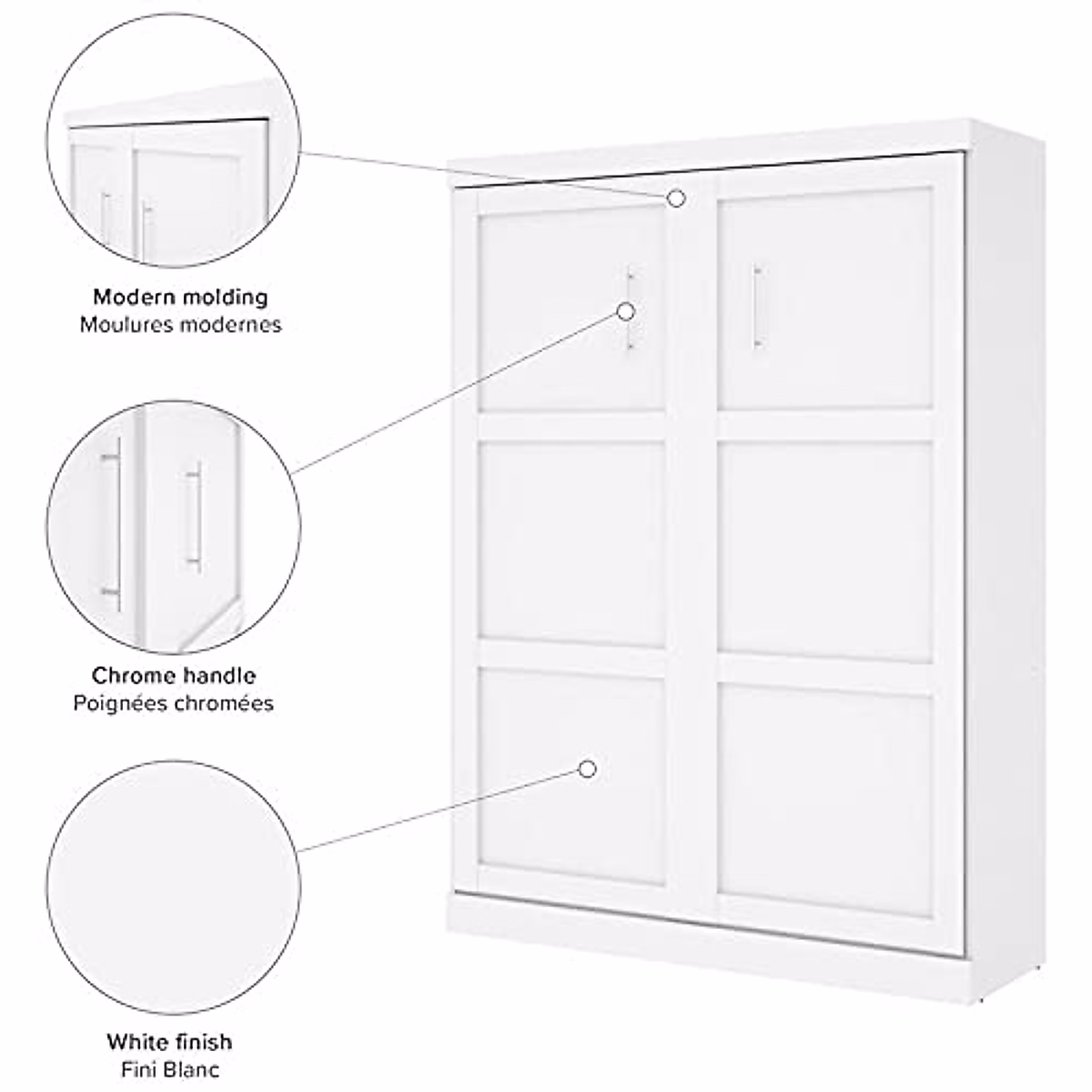 Modern molding
Moulures modernes

Chrome handle
Poignées chromées

White finish
Fini Blanc