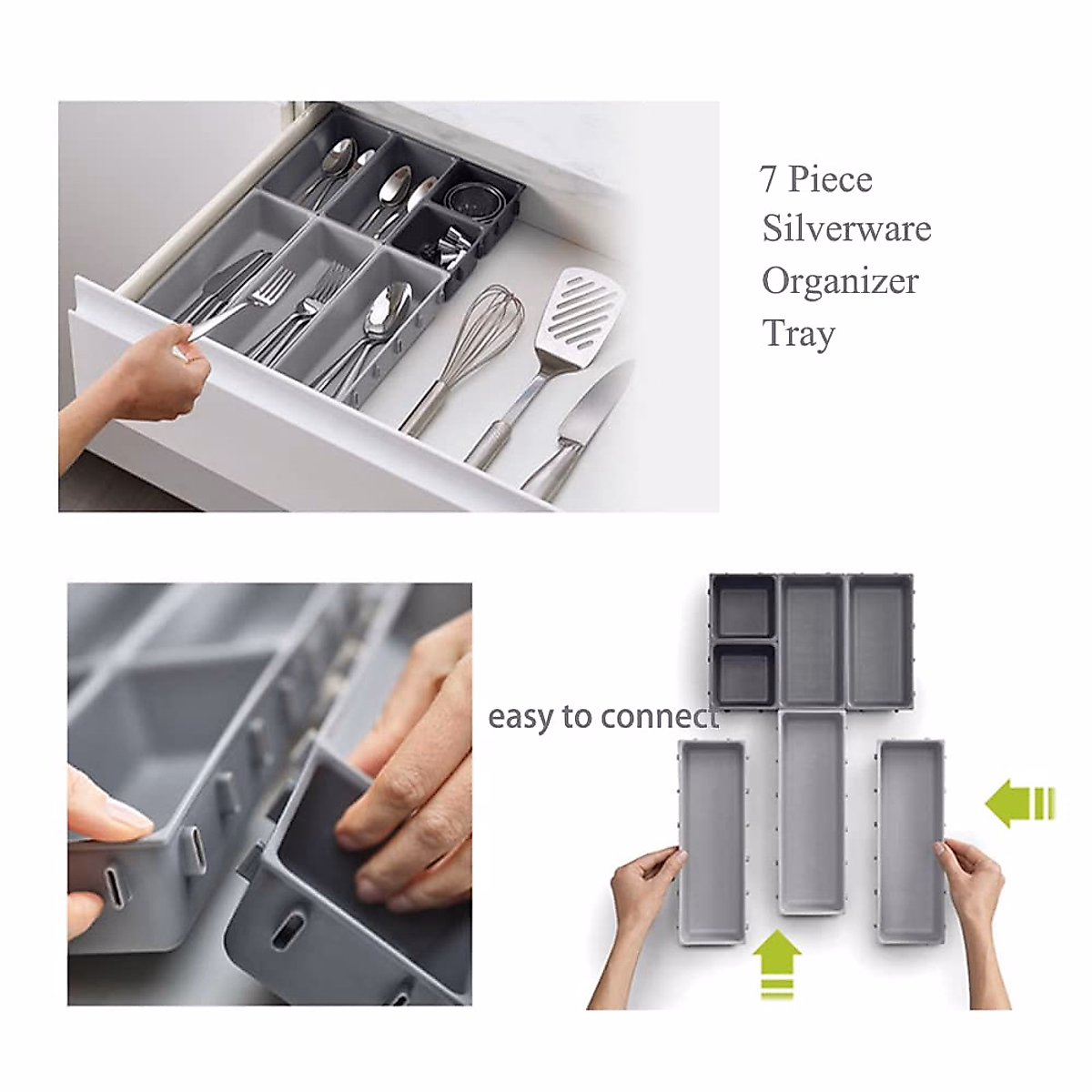 7 Piece
Silverware
Organizer
Tray

easy to connect