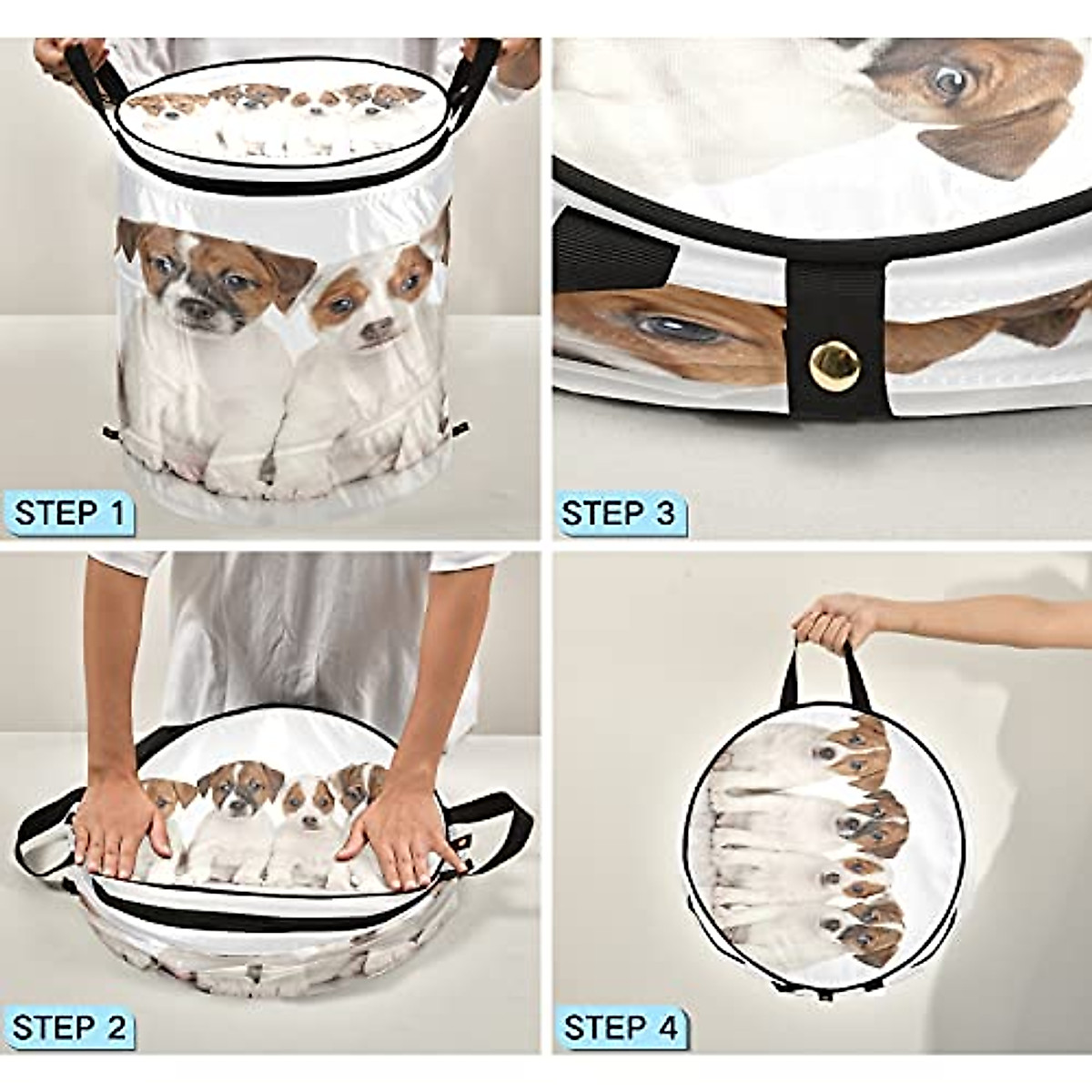 STEP 1

STEP 3

STEP 2

STEP 4