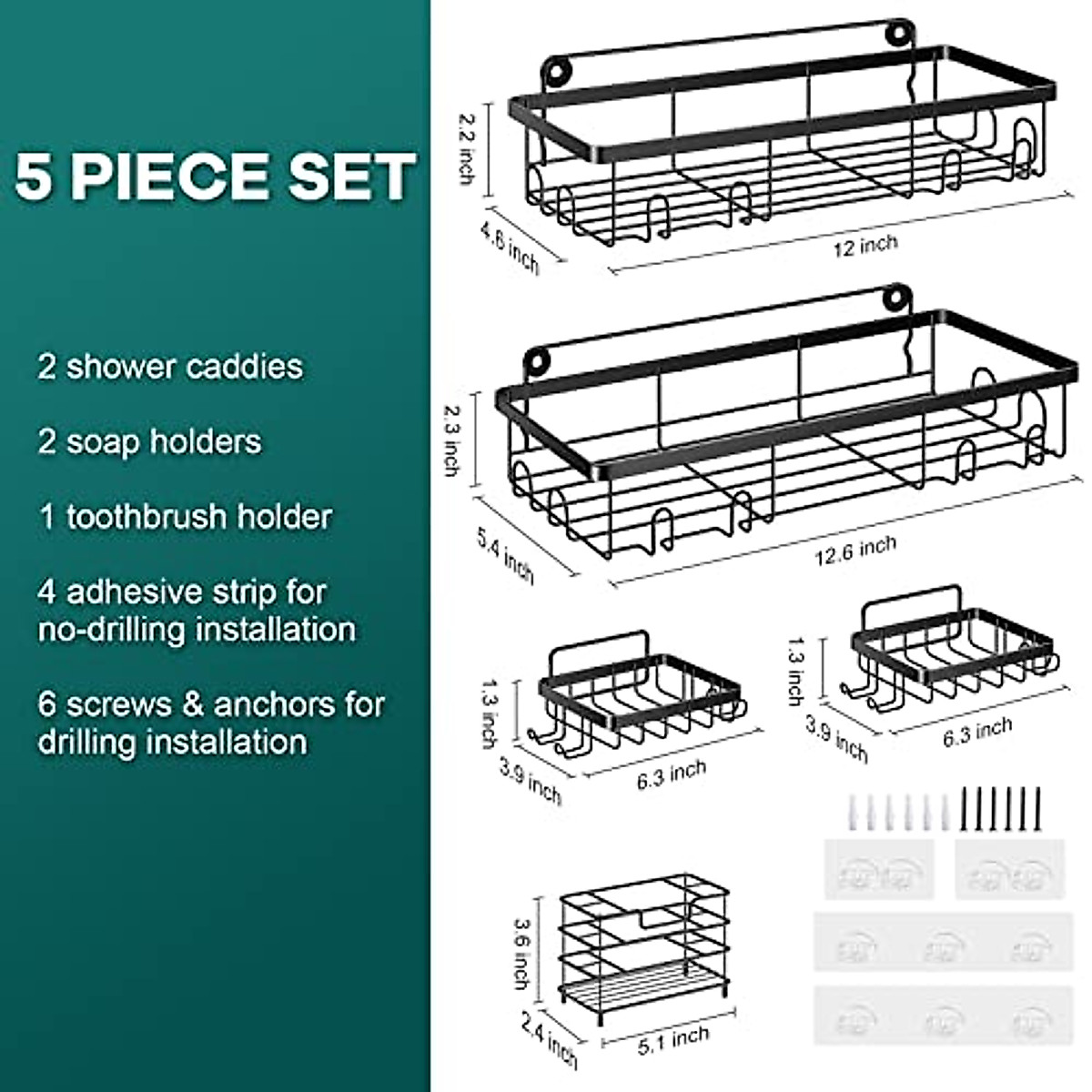 5 PIECE SET

2 shower caddies

2 soap holders

1 toothbrush holder

4 adhesive strip for no-drilling installation

6 screws & anchors for drilling installation

2.2 inch
4.6 inch
12 inch

2.3 inch
5.4 inch
12.6 inch

1.3 inch
3.9 inch
6.3 inch

1.3 inch
3.9 inch
6.3 inch

3.6 inch
2.4 inch
5.1 inch