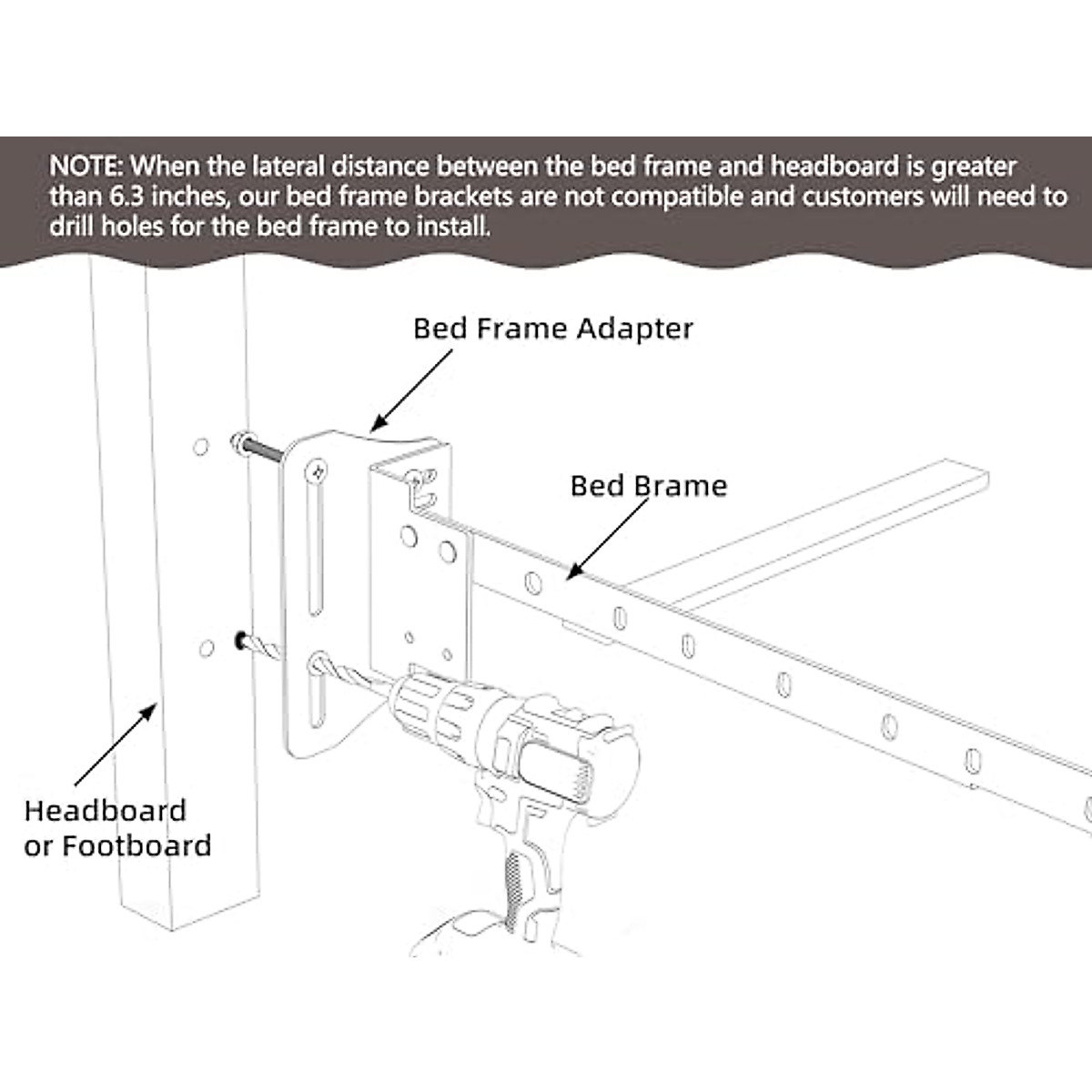 NOTE: When the lateral distance between the bed frame and headboard is greater than 6.3 inches, our bed frame brackets are not compatible and customers will need to drill holes for the bed frame to install.

Bed Frame Adapter

Bed Brame

Headboard or Footboard