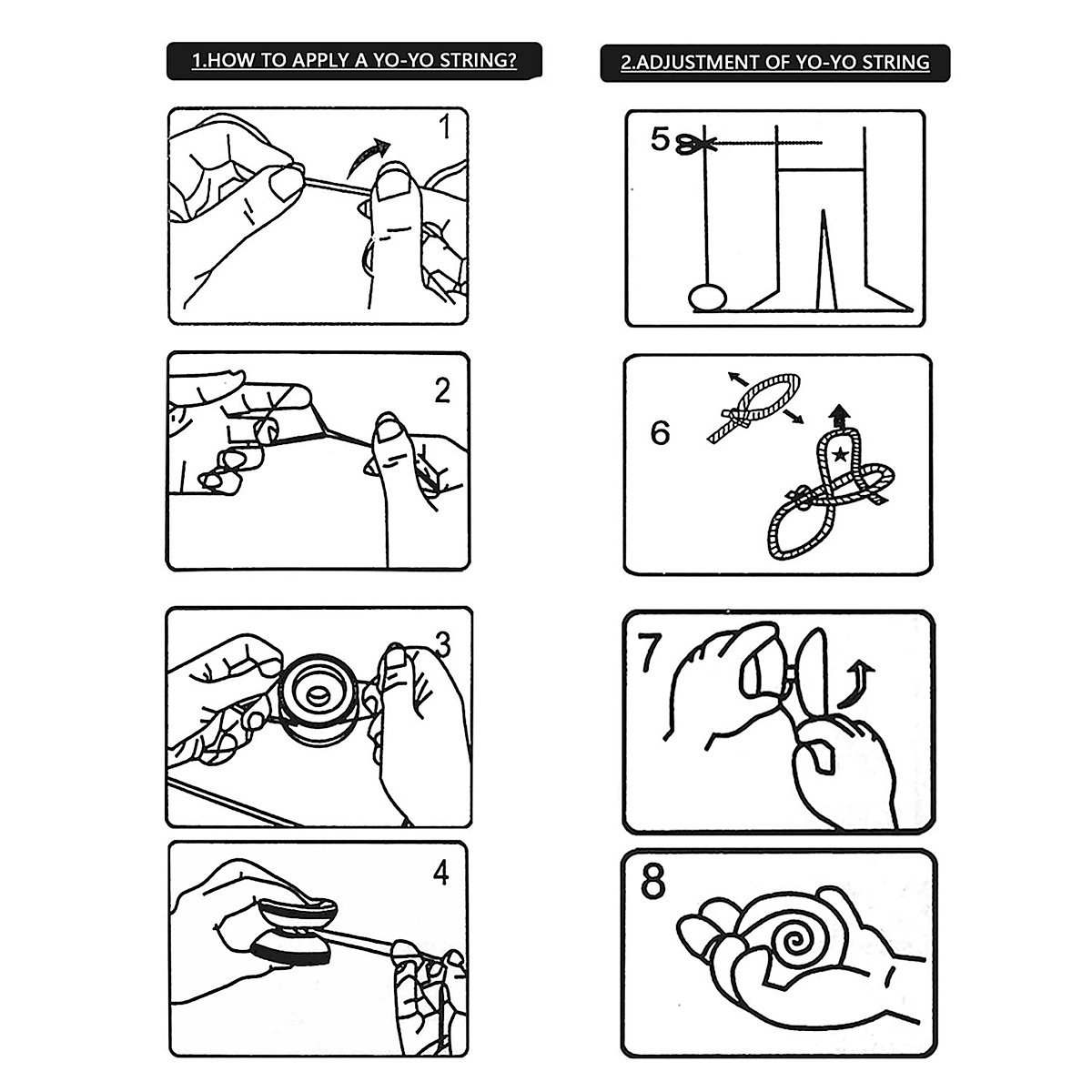 1.HOW TO APPLY A YO-YO STRING?

1

2

3

4

2.ADJUSTMENT OF YO-YO STRING

5

6

7

8