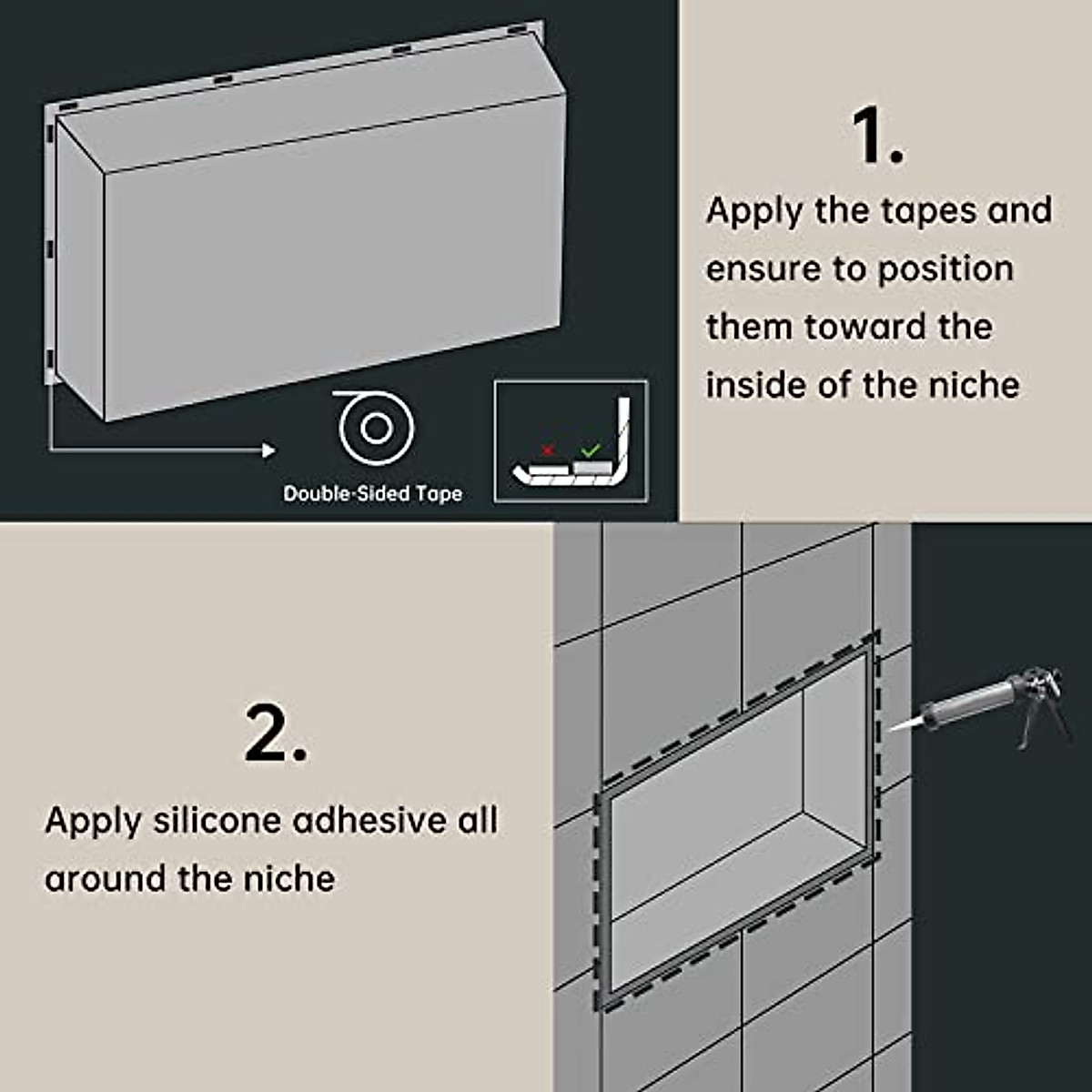 Double-Sided Tape

1.

Apply the tapes and ensure to position them toward the inside of the niche

2.

Apply silicone adhesive all around the niche