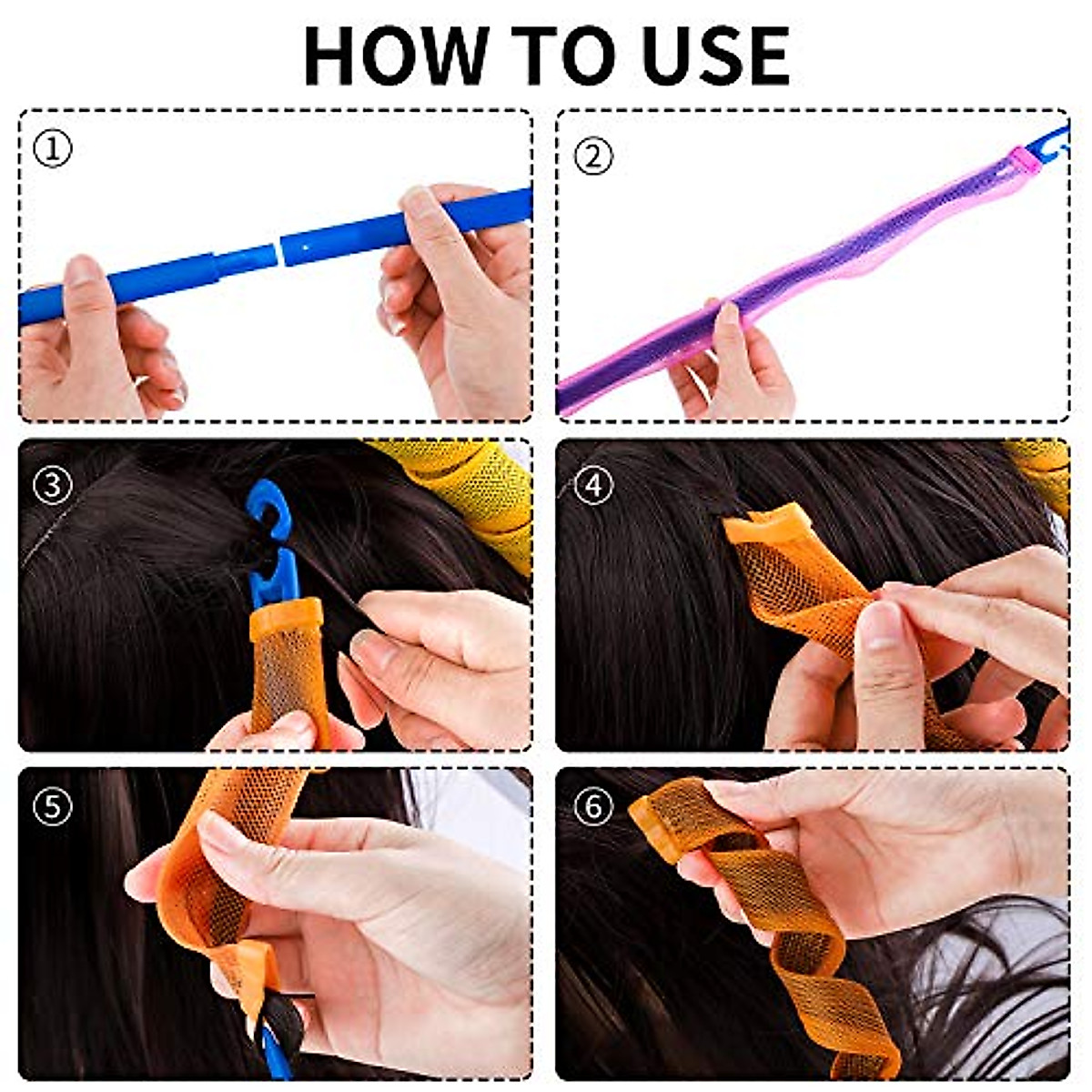 HOW TO USE

①

②

③

④

⑤

⑥