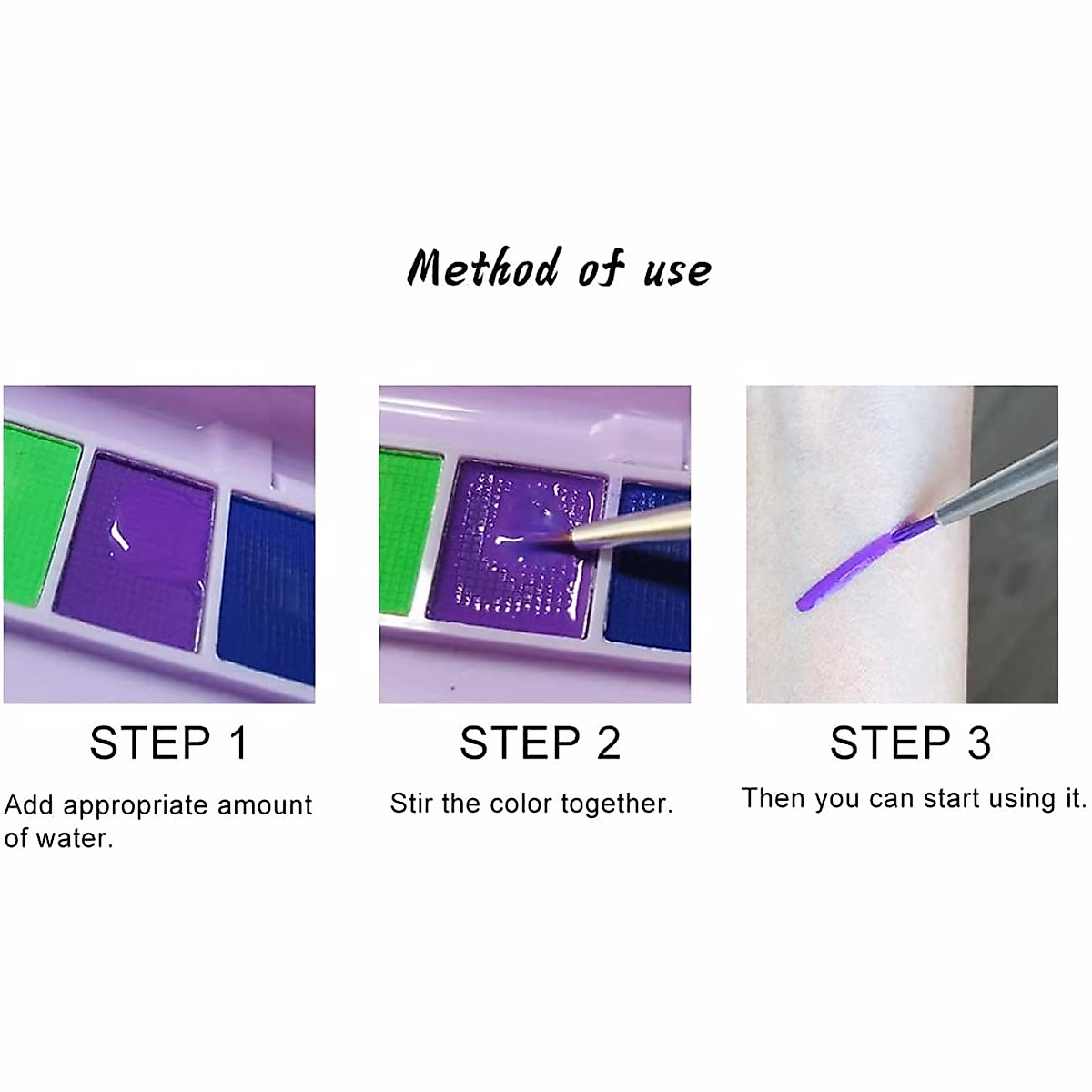 Method of use

STEP 1

Add appropriate amount of water.

STEP 2

Stir the color together.

STEP 3

Then you can start using it.