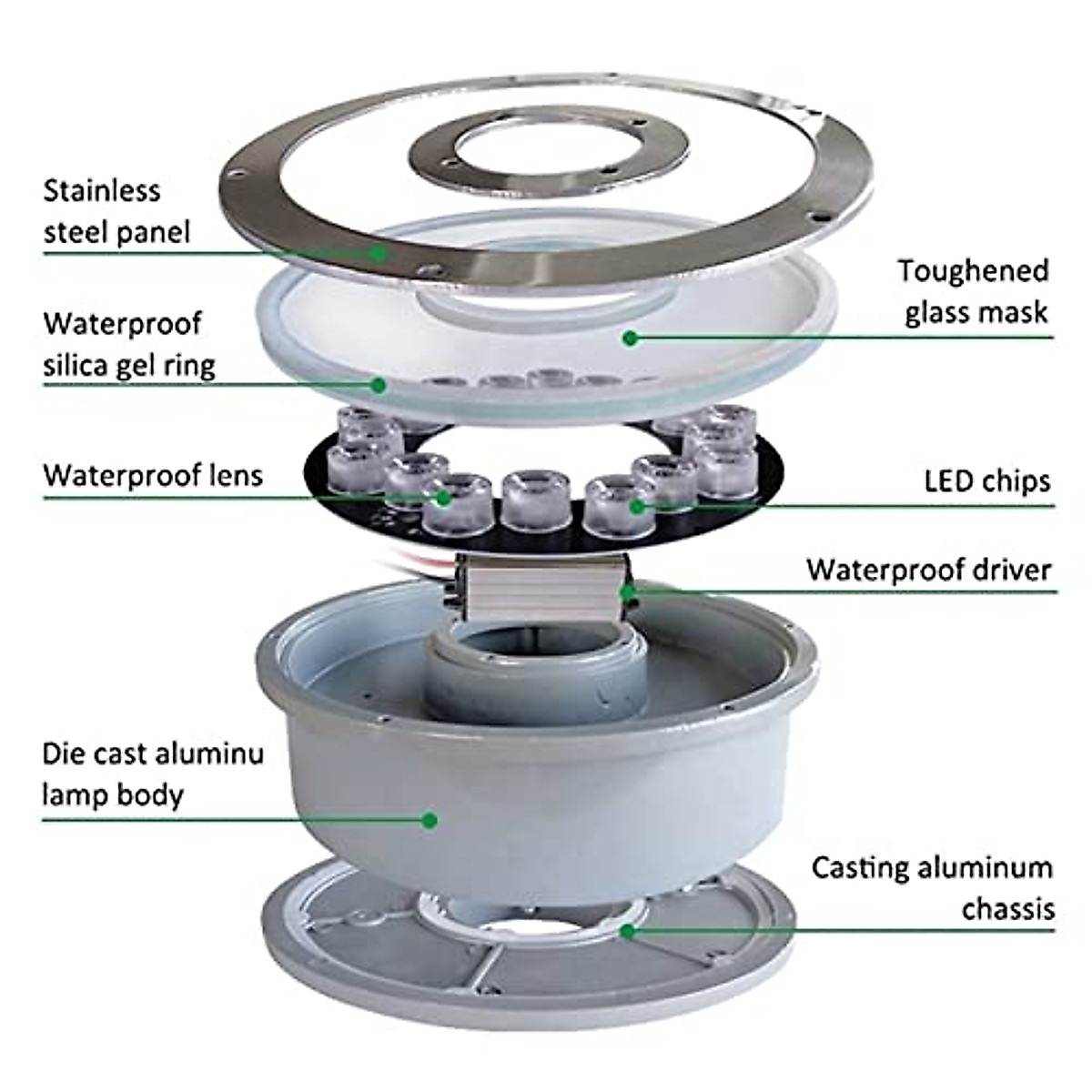 Stainless steel panel

Toughened glass mask

Waterproof silica gel ring

Waterproof lens

LED chips

Waterproof driver

Die cast aluminu lamp body

Casting aluminum chassis