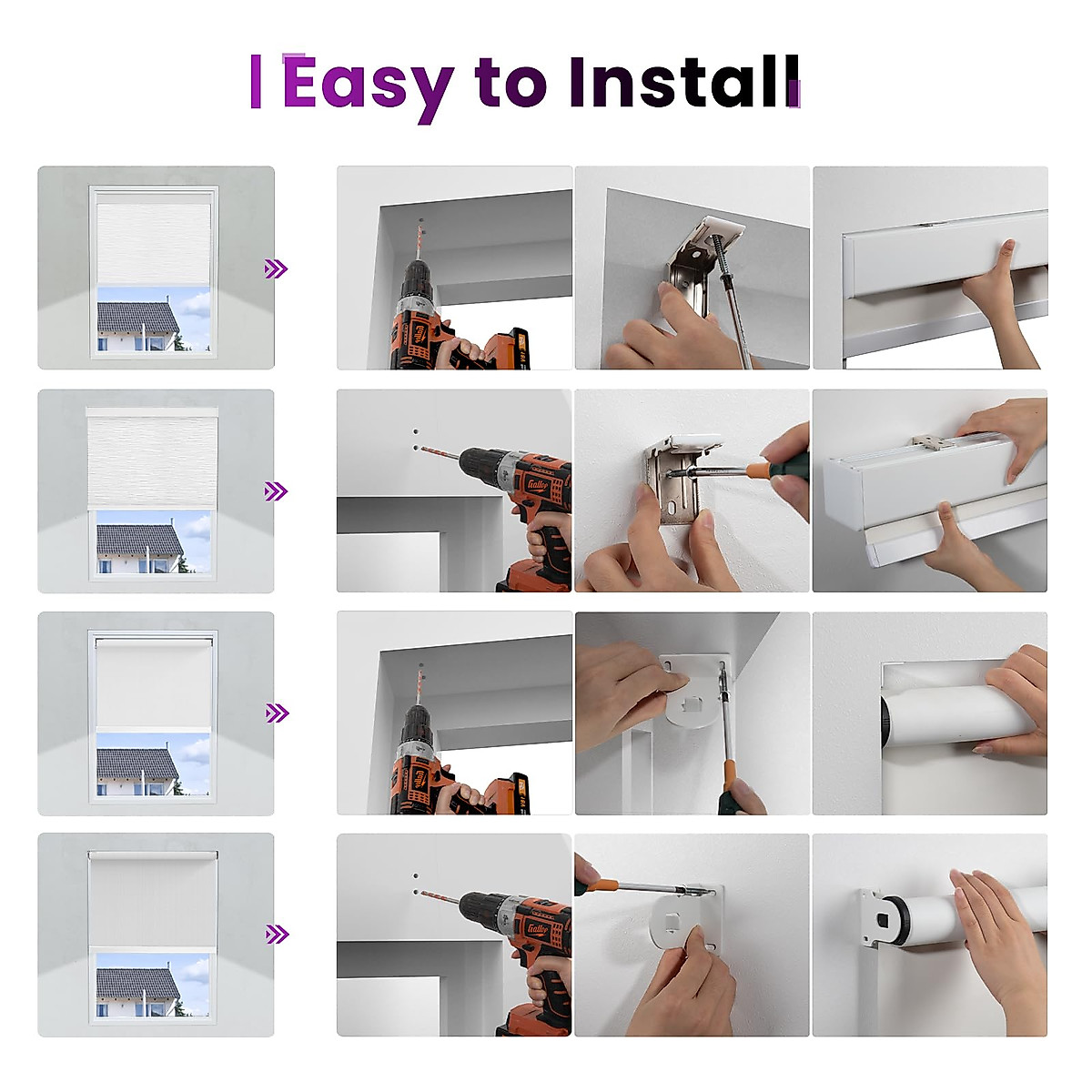 Easy to Install