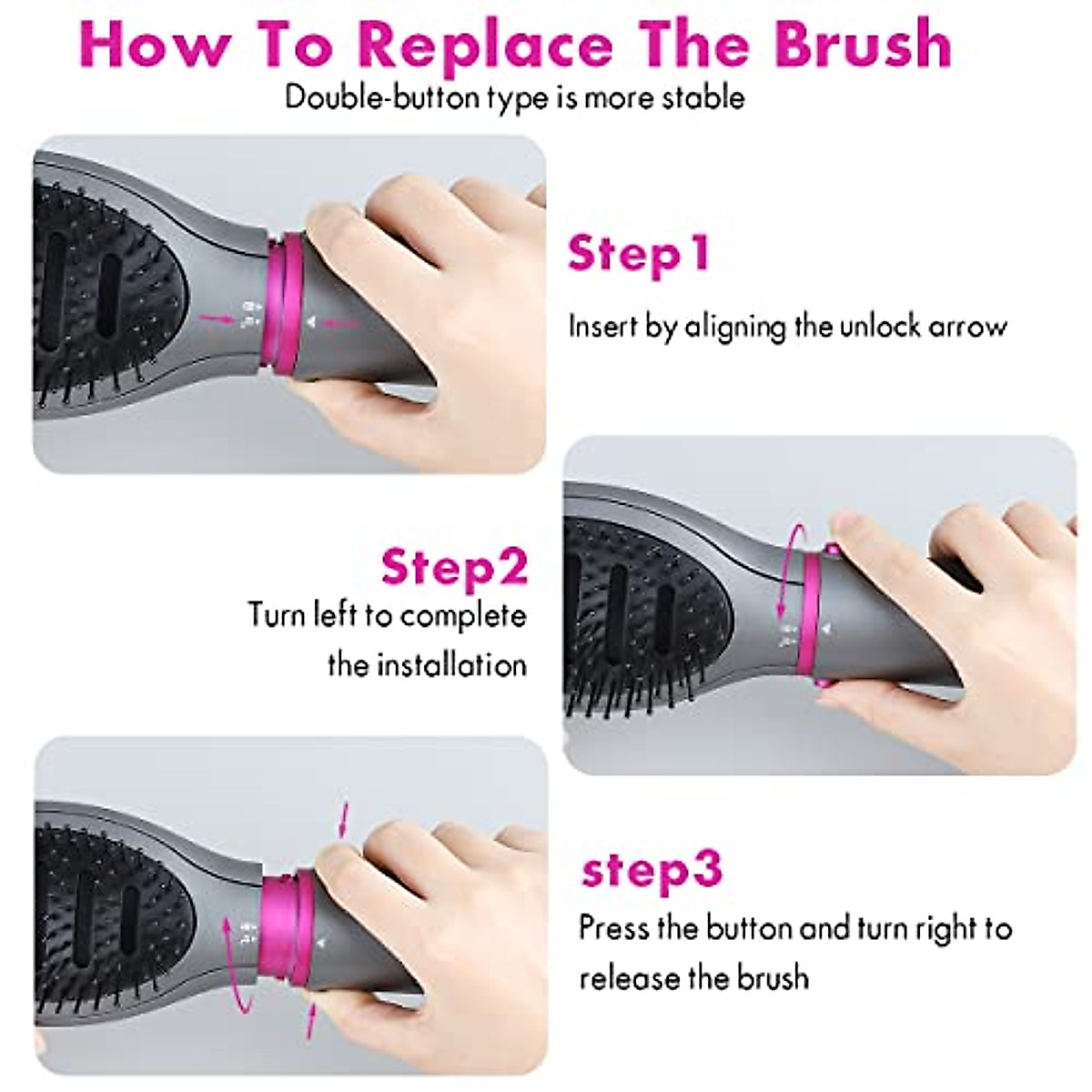 How To Replace The Brush
Double-button type is more stable

Step1
Insert by aligning the unlock arrow

Step2
Turn left to complete the installation

step3
Press the button and turn right to release the brush