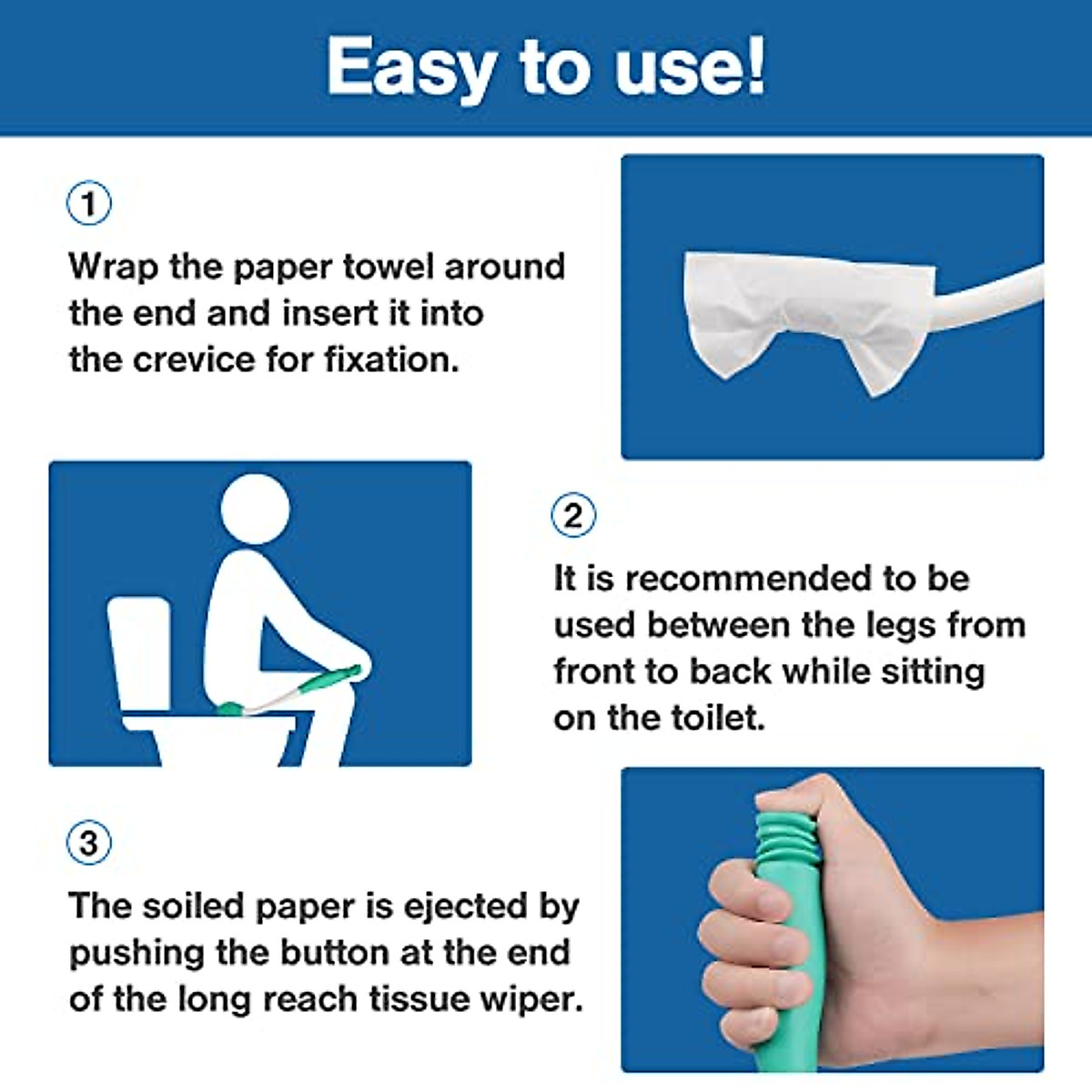 Easy to use!

1

Wrap the paper towel around the end and insert it into the crevice for fixation.

2

It is recommended to be used between the legs from front to back while sitting on the toilet.

3

The soiled paper is ejected by pushing the button at the end of the long reach tissue wiper.