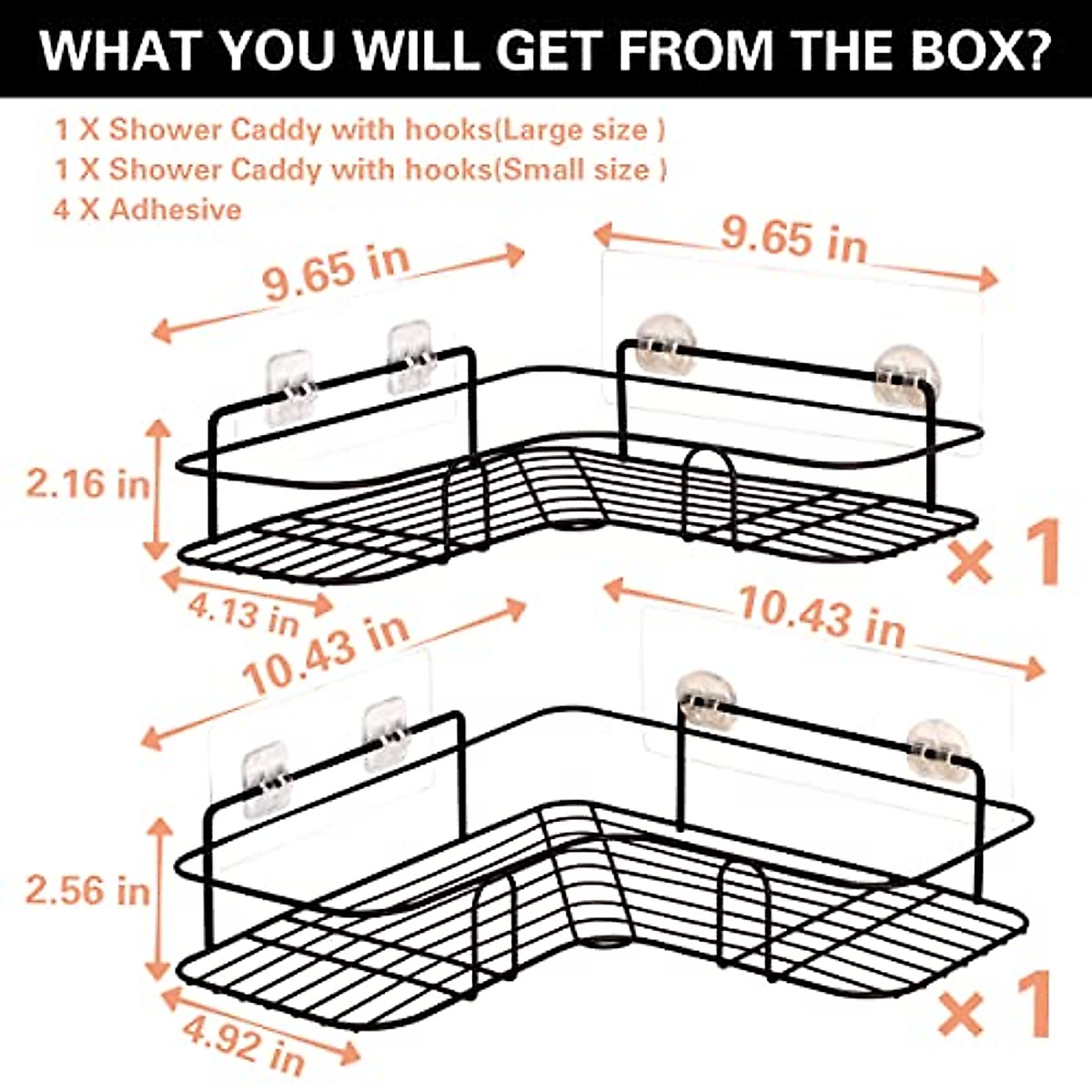 WHAT YOU WILL GET FROM THE BOX?

1 X Shower Caddy with hooks(Large size )
1 X Shower Caddy with hooks(Small size )
4 X Adhesive

9.65 in
9.65 in
2.16 in
4.13 in
× 1

10.43 in
10.43 in
2.56 in
4.92 in
× 1