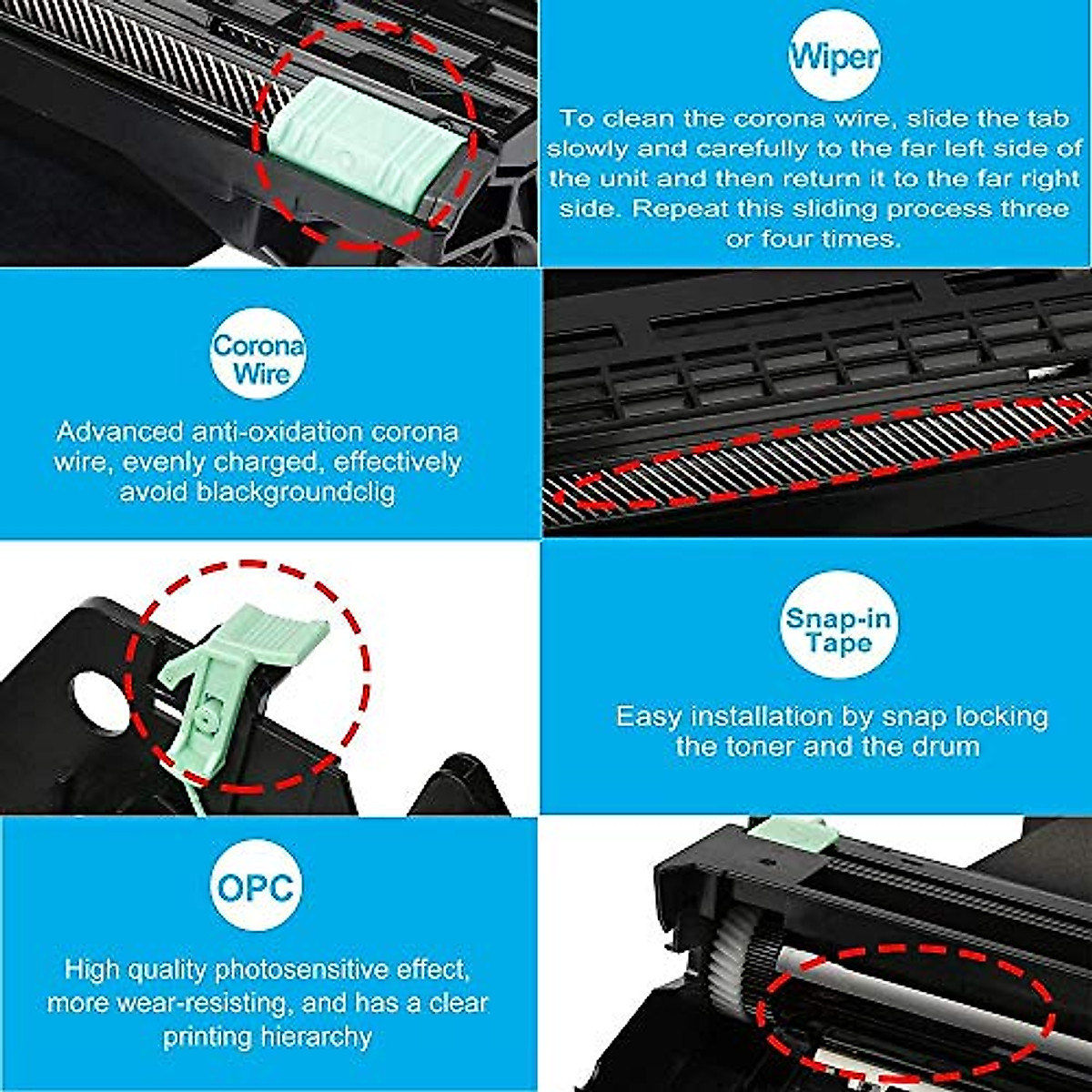 Wiper

To clean the corona wire, slide the tab slowly and carefully to the far left side of the unit and then return it to the far right side. Repeat this sliding process three or four times.

Corona Wire

Advanced anti-oxidation corona wire, evenly charged, effectively avoid blackgroundclig

Snap-in Tape

Easy installation by snap locking the toner and the drum

OPC

High quality photosensitive effect, more wear-resisting, and has a clear printing hierarchy