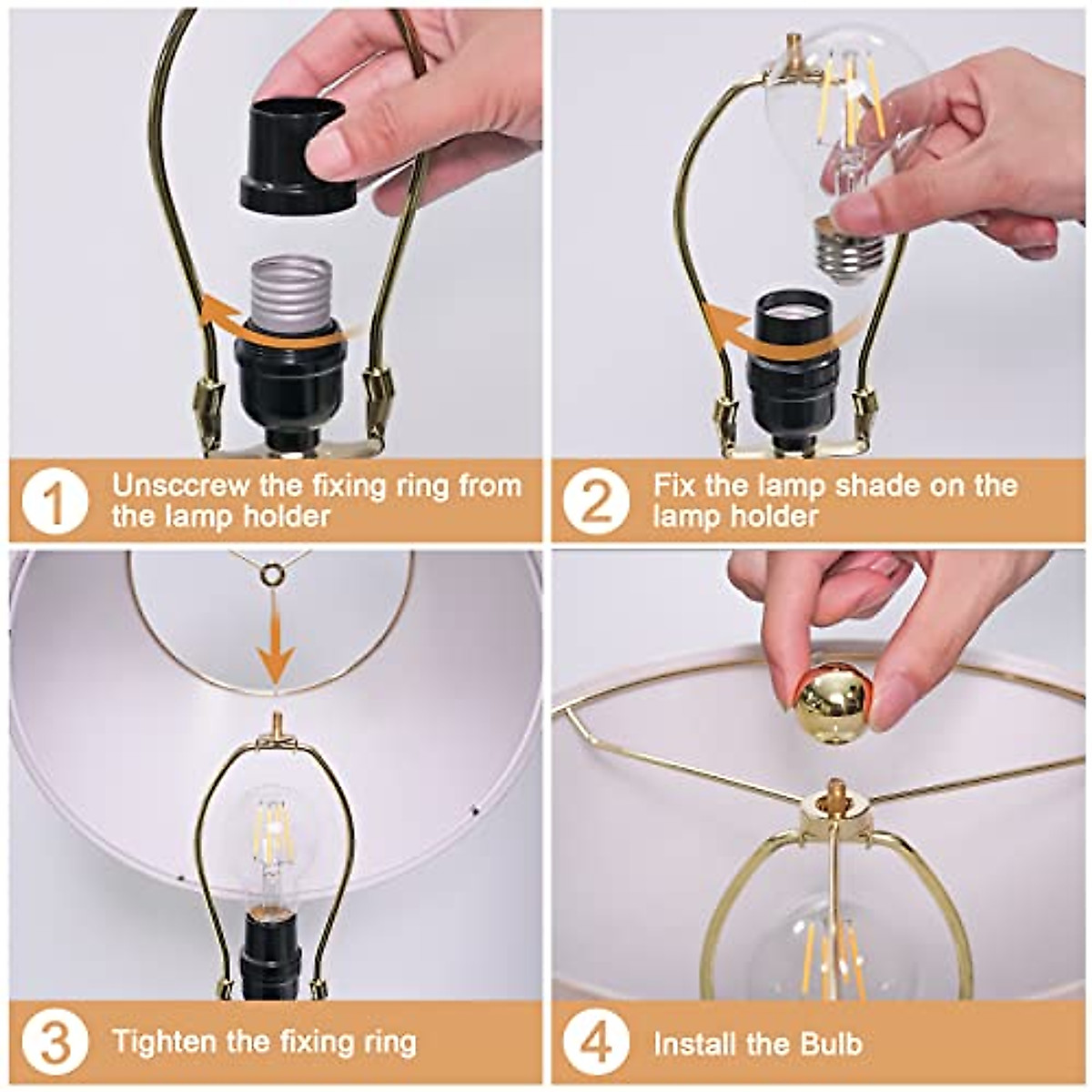 1 Unsccrew the fixing ring from the lamp holder

2 Fix the lamp shade on the lamp holder

3 Tighten the fixing ring

4 Install the Bulb