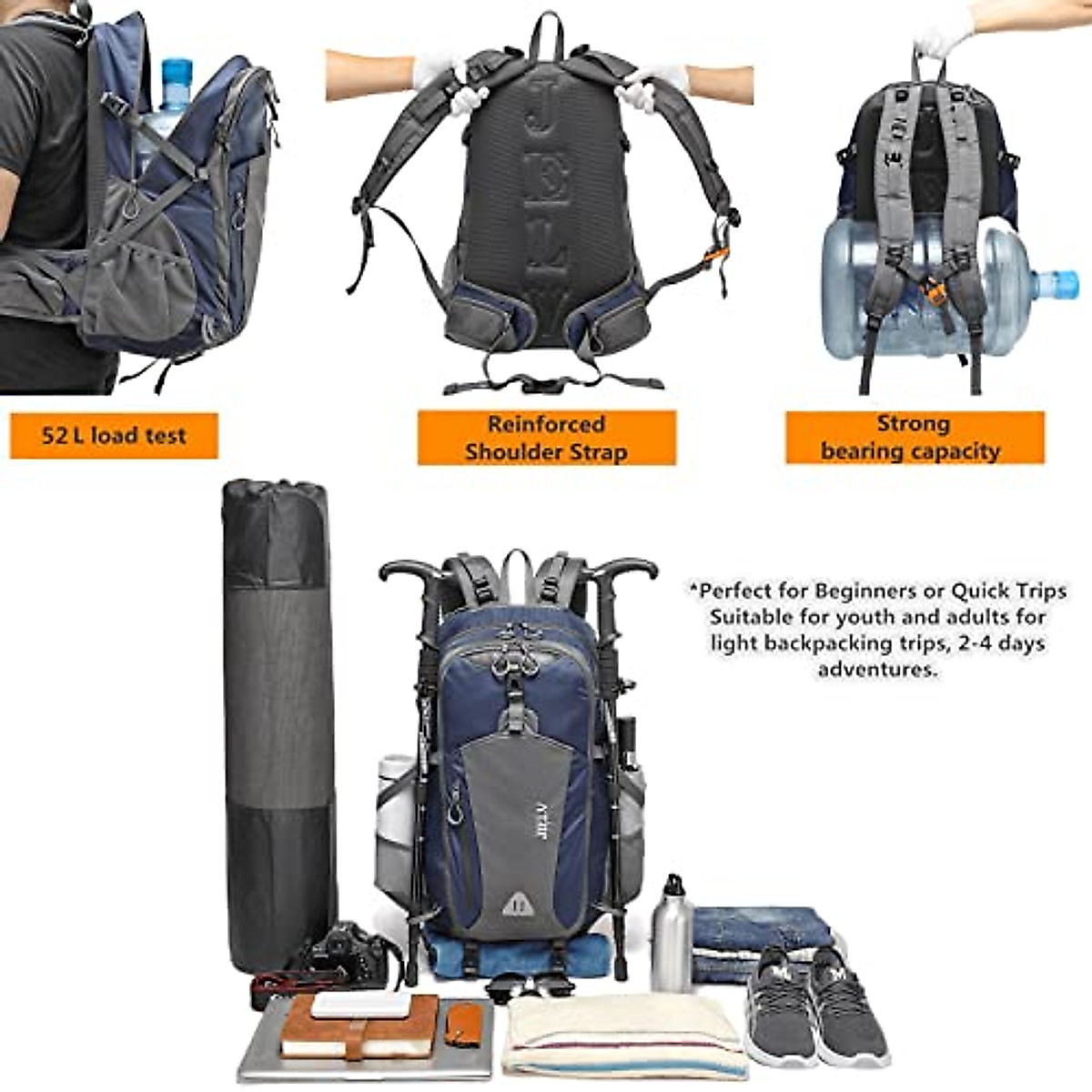 JELLY

52 L load test

Reinforced Shoulder Strap

Strong bearing capacity

*Perfect for Beginners or Quick Trips Suitable for youth and adults for light backpacking trips, 2-4 days adventures.

JELLY