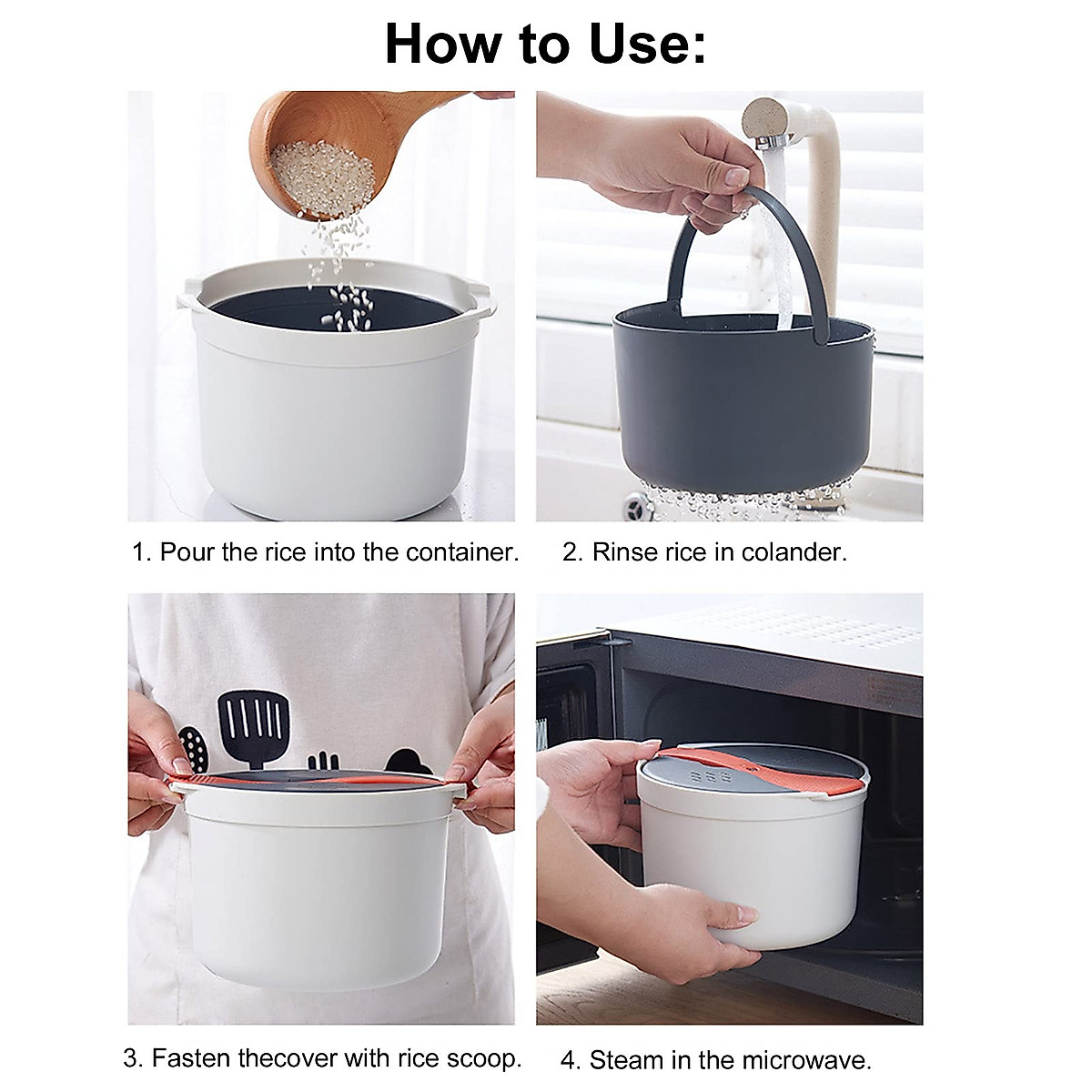 How to Use:

1. Pour the rice into the container.

2. Rinse rice in colander.

3. Fasten thecover with rice scoop.

4. Steam in the microwave.