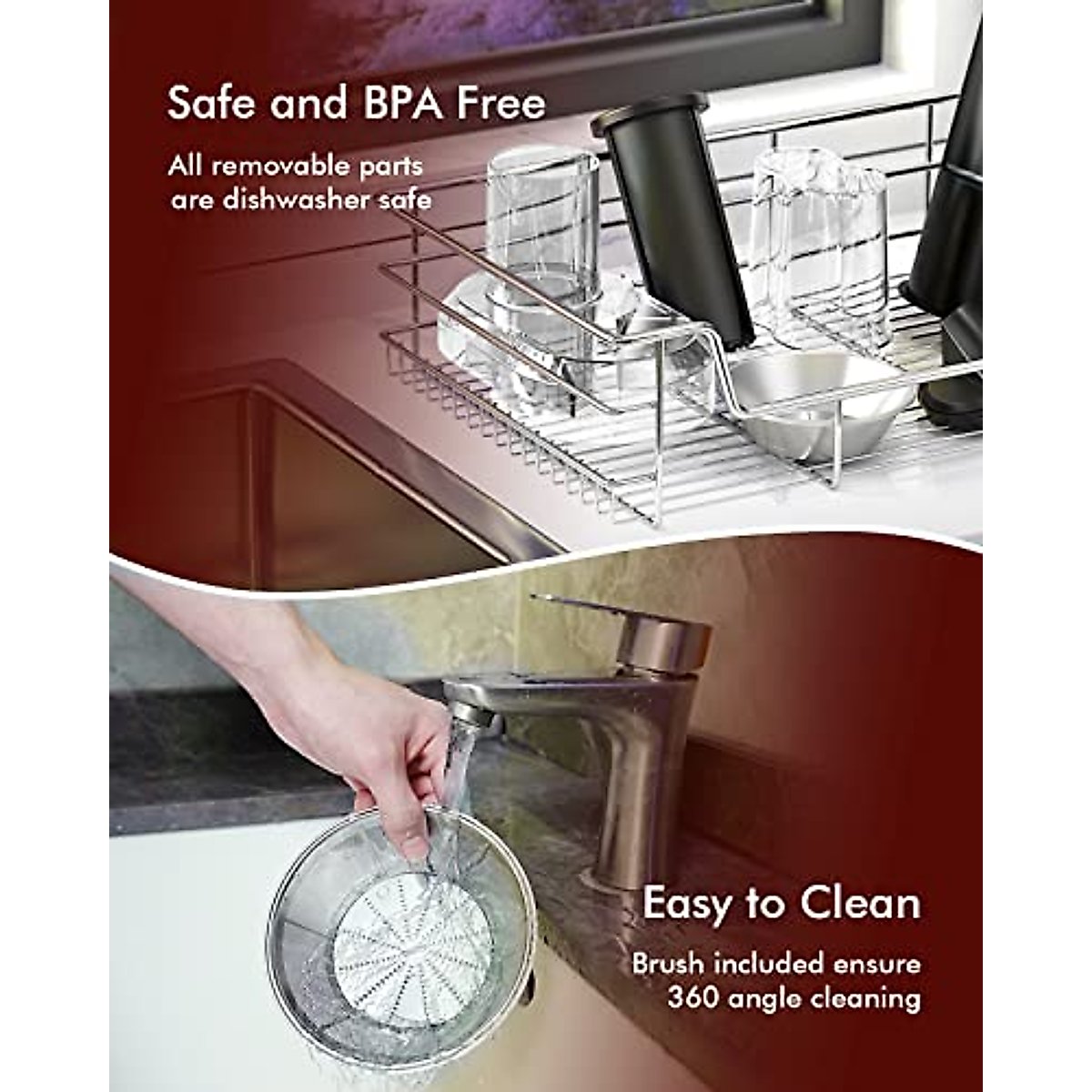 Safe and BPA Free

All removable parts are dishwasher safe

Easy to Clean

Brush included ensure 360 angle cleaning