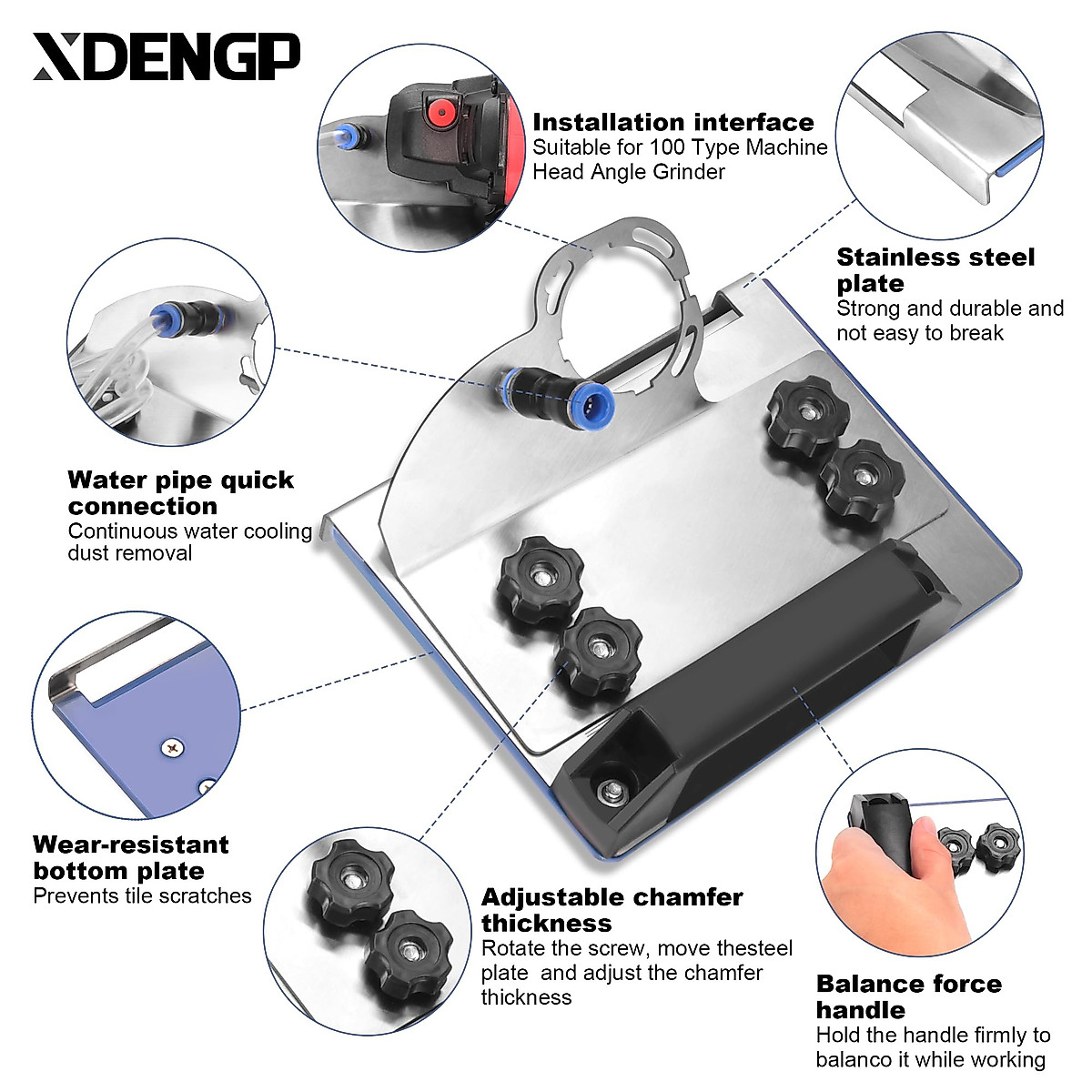 XDENGP

Installation interface
Suitable for 100 Type Machine Head Angle Grinder

Stainless steel plate
Strong and durable and not easy to break

Water pipe quick connection
Continuous water cooling dust removal

Wear-resistant bottom plate
Prevents tile scratches

Adjustable chamfer thickness
Rotate the screw, move thesteel plate and adjust the chamfer thickness

Balance force handle
Hold the handle firmly to balanco it while working