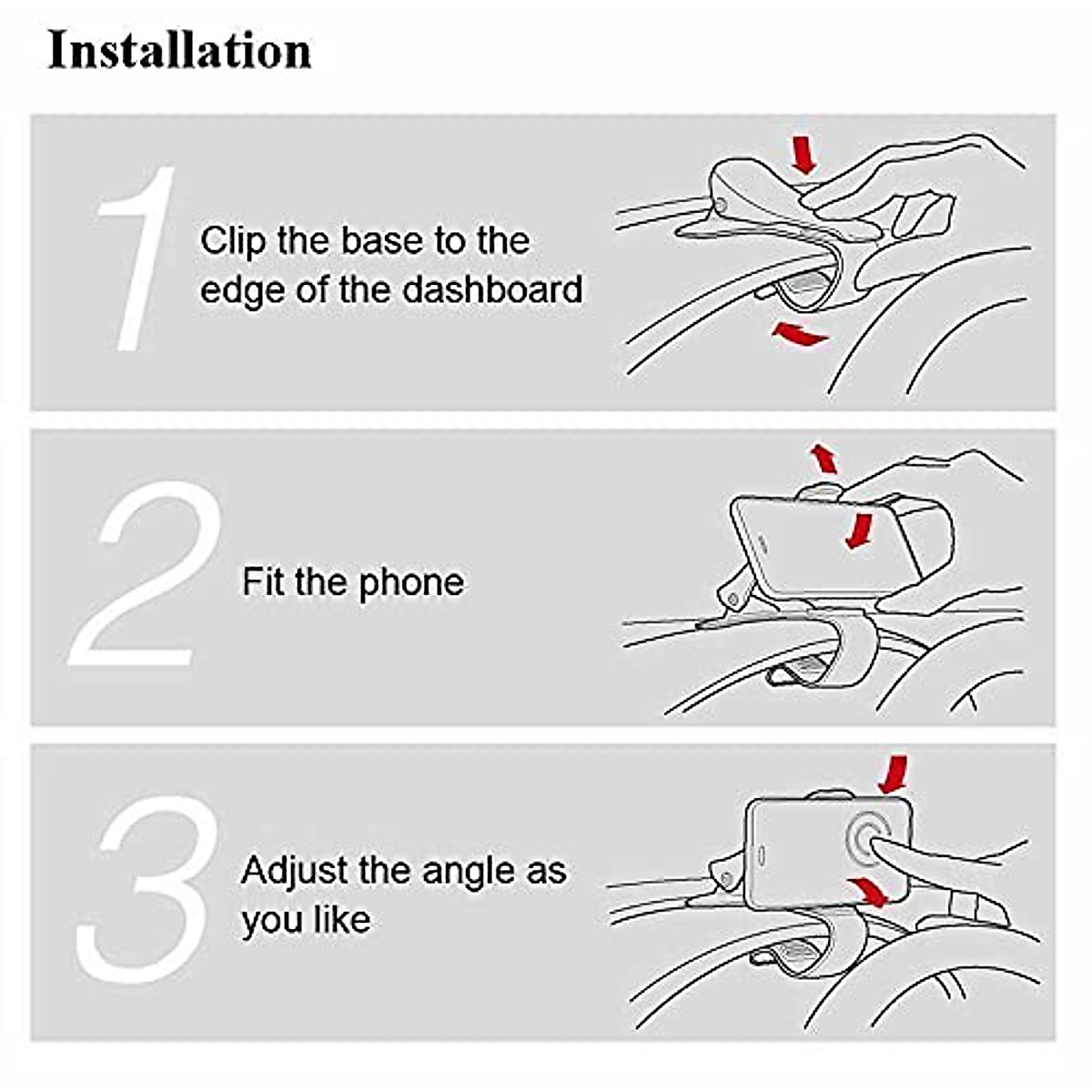 Installation

1

Clip the base to the edge of the dashboard

2

Fit the phone

3

Adjust the angle as you like