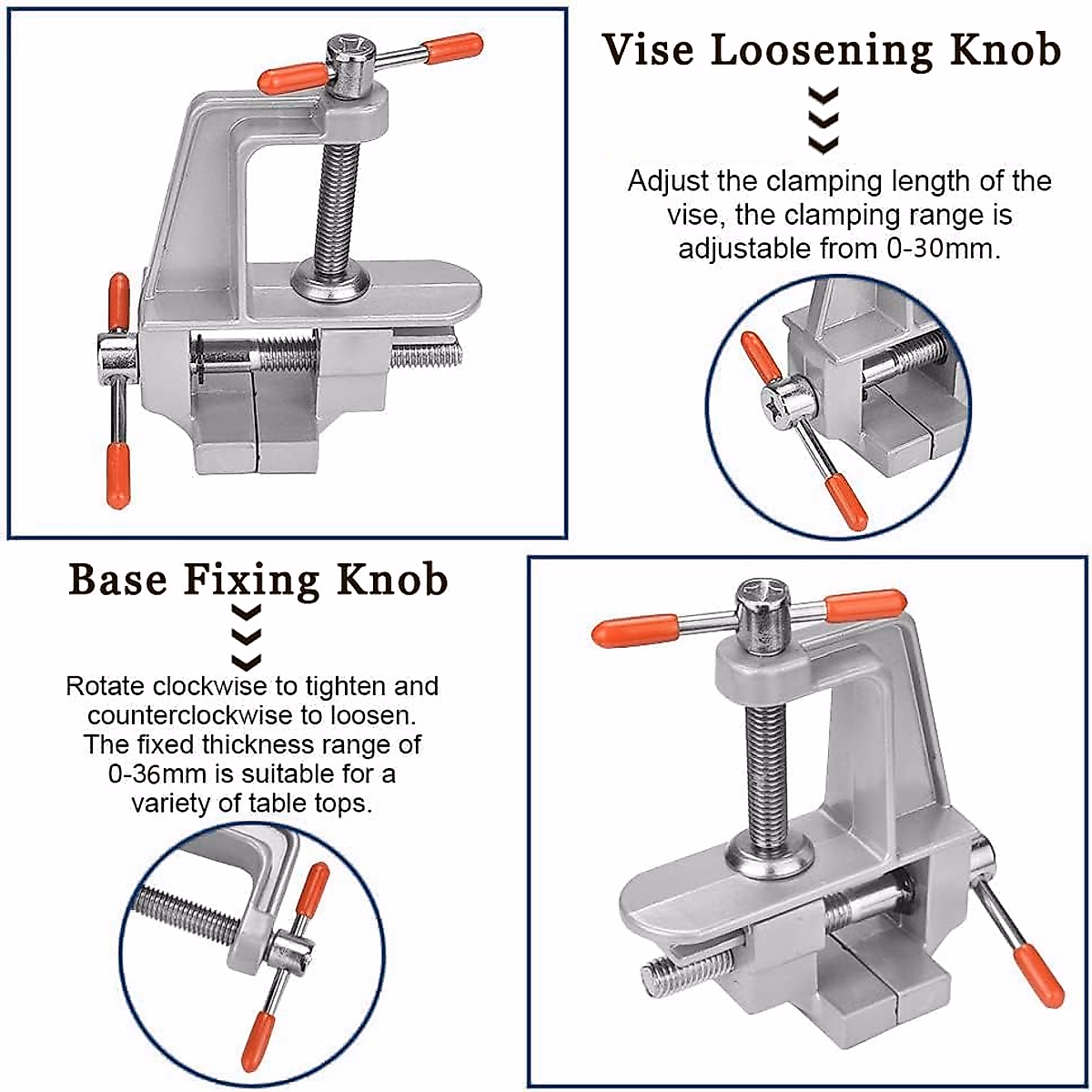 Vise Loosening Knob

Adjust the clamping length of the vise, the clamping range is adjustable from 0-30mm.

Base Fixing Knob

Rotate clockwise to tighten and counterclockwise to loosen. The fixed thickness range of 0-36mm is suitable for a variety of table tops.