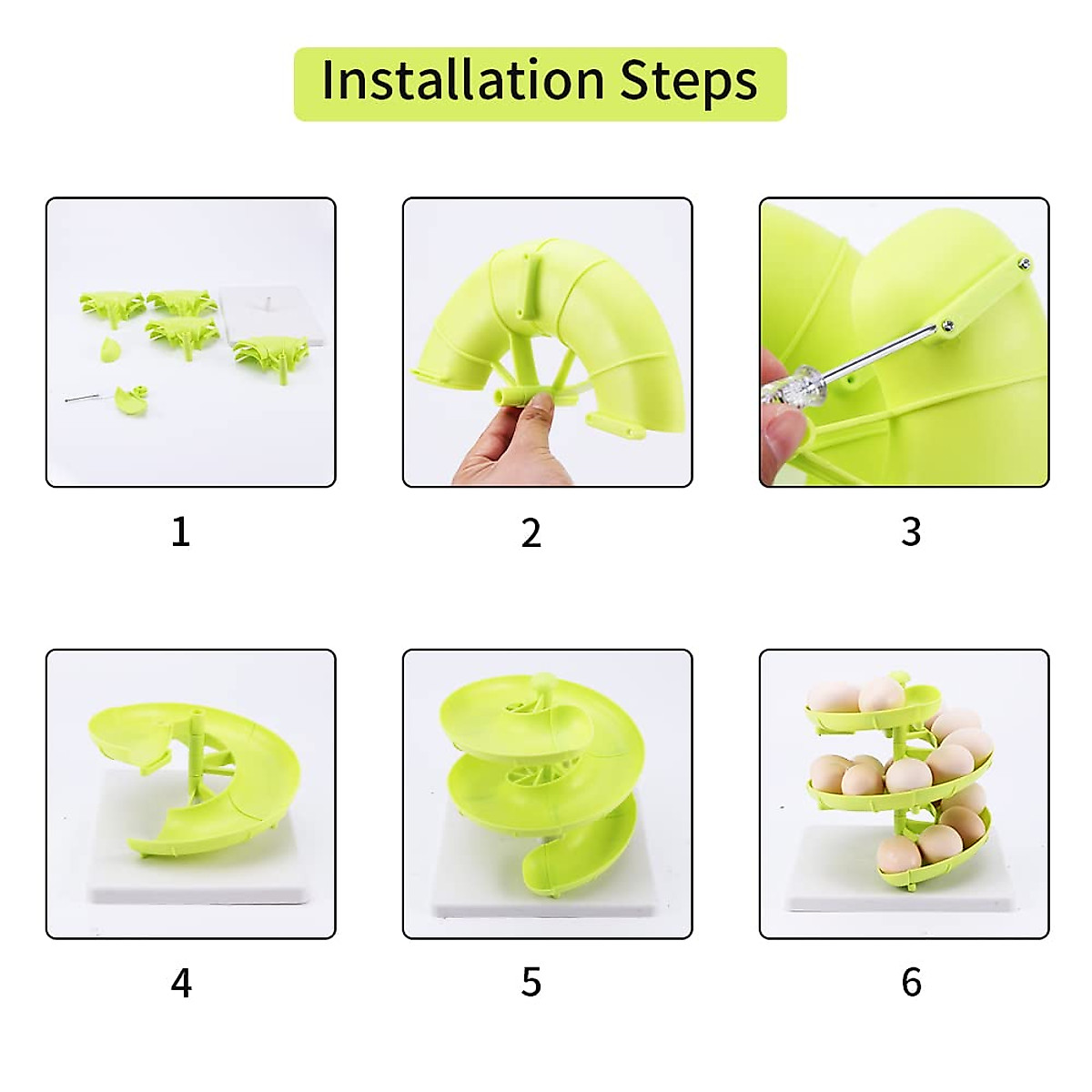 Installation Steps

1

2

3

4

5

6