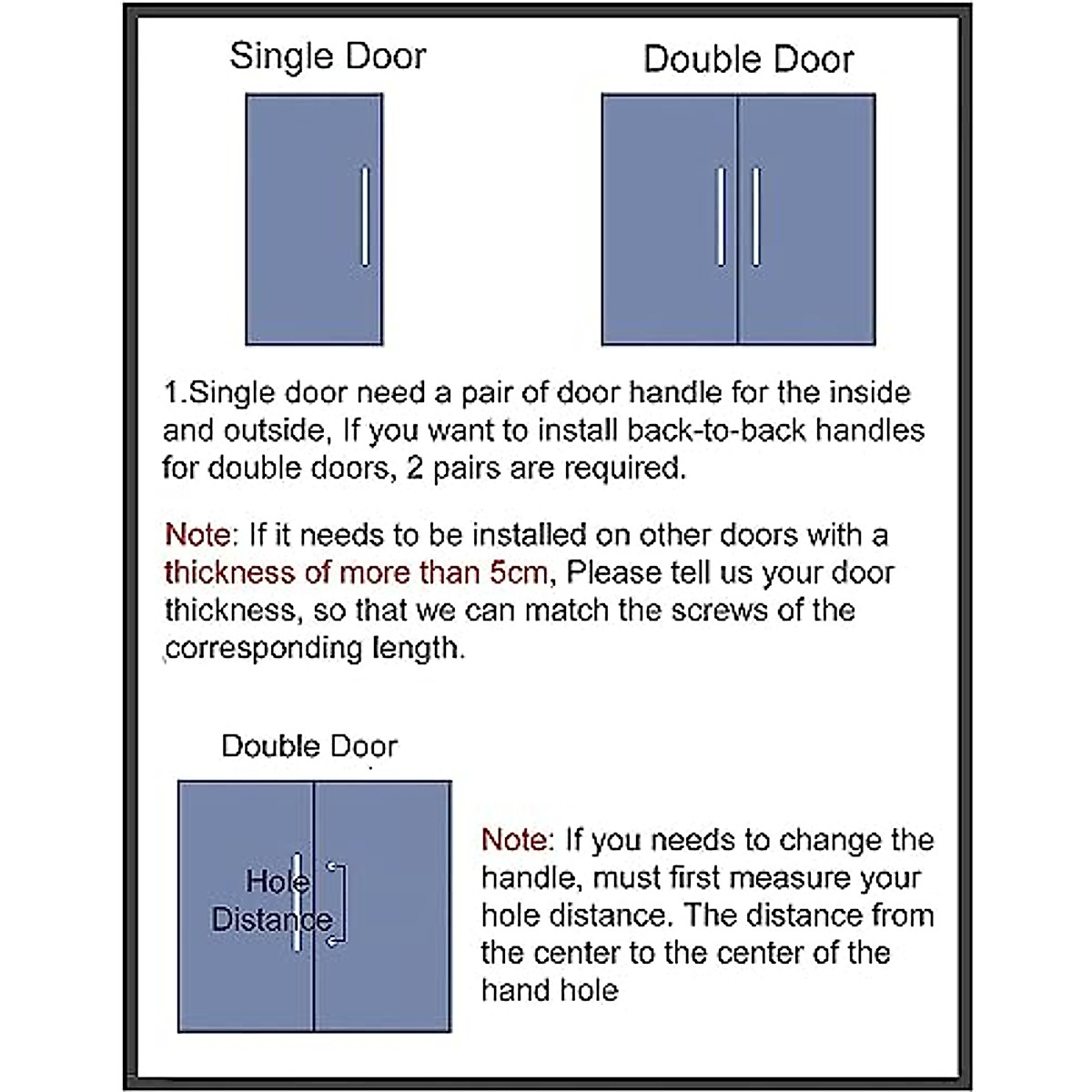 Single Door

Double Door

1.Single door need a pair of door handle for the inside and outside, If you want to install back-to-back handles for double doors, 2 pairs are required.

Note: If it needs to be installed on other doors with a thickness of more than 5cm, Please tell us your door thickness, so that we can match the screws of the corresponding length.

Double Door

Hole Distance

Note: If you needs to change the handle, must first measure your hole distance. The distance from the center to the center of the hand hole