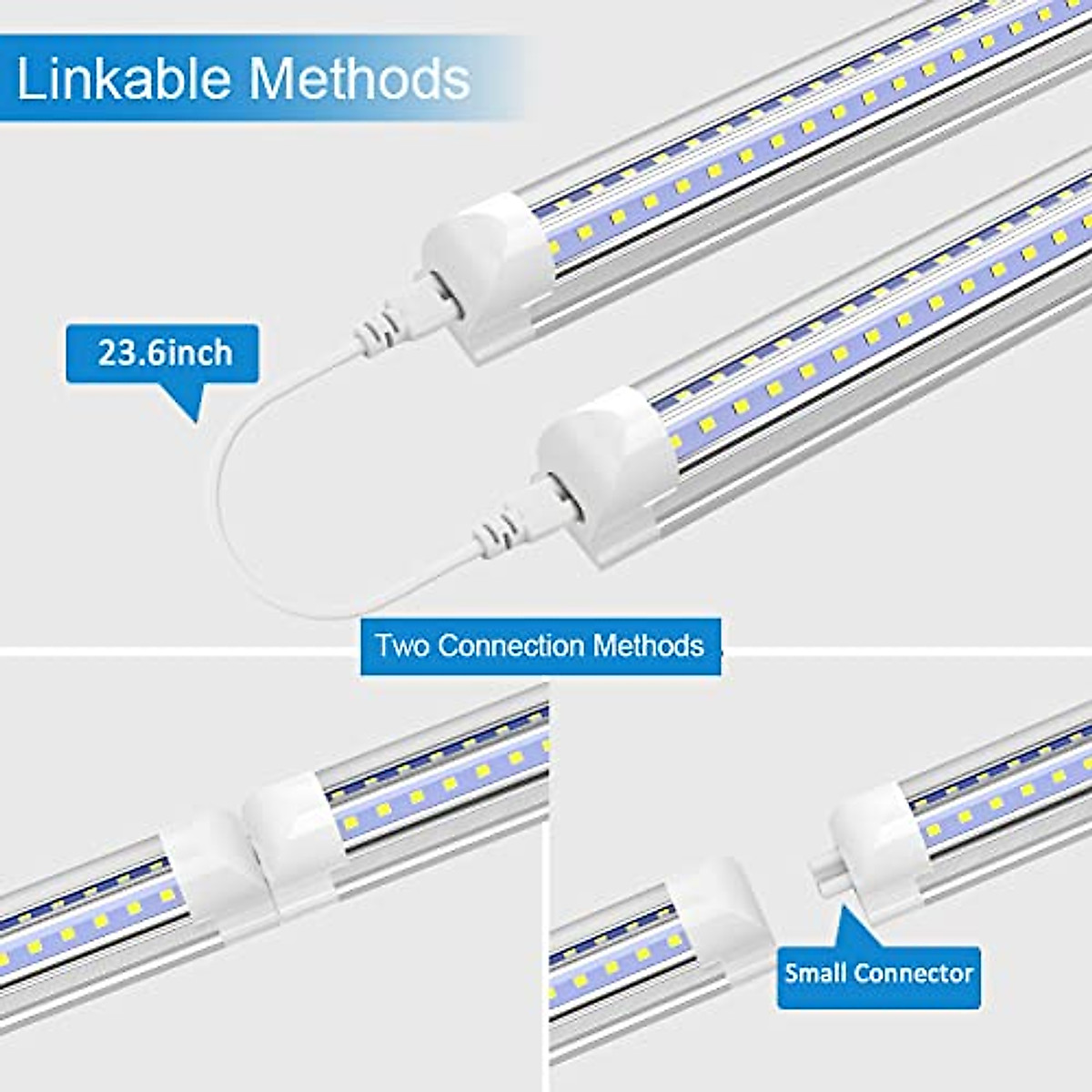 Linkable Methods

23.6inch

Two Connection Methods

Small Connector